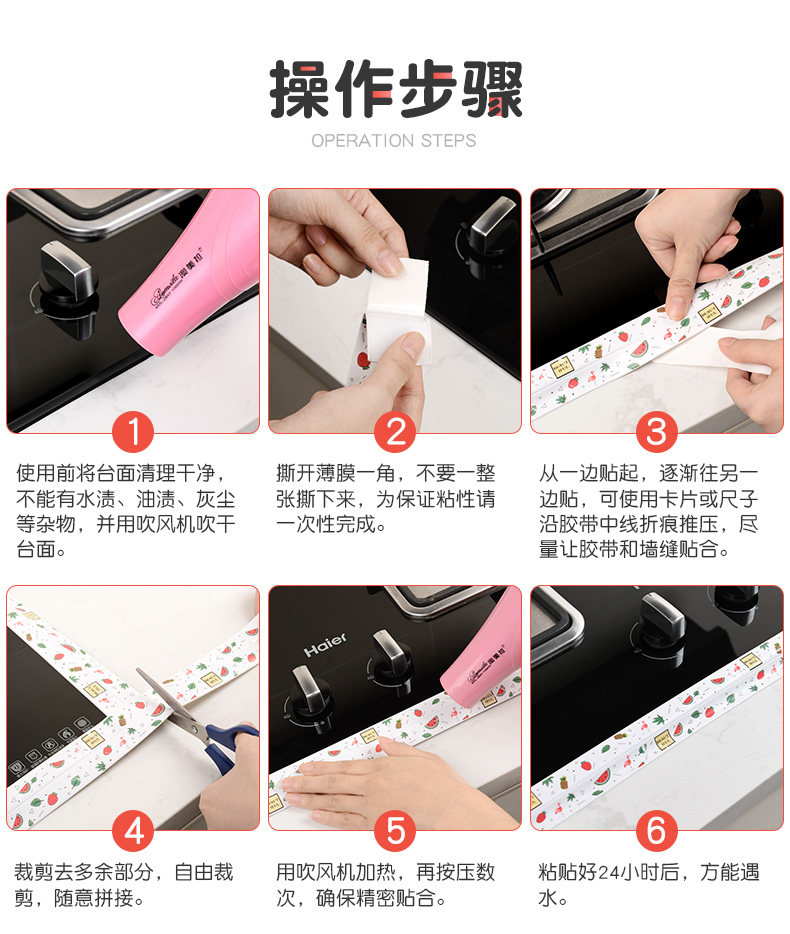 操作步骤

OPERATION STEPS

1

使用前将台面清理干净，不能有水渍、油渍、灰尘等杂物，并用吹风机吹干台面。

2

撕开薄膜一角，不要一整张撕下来，为保证粘性请一次性完成。

3

从一边贴起，逐渐往另一边贴，可使用卡片或尺子沿胶带中线折痕推压，尽量让胶带和墙缝贴合。

4

裁剪去多余部分，自由裁剪，随意拼接。

Haier

5

用吹风机加热，再按压数次，确保精密贴合。

6

粘贴好24小时后，方能遇水。