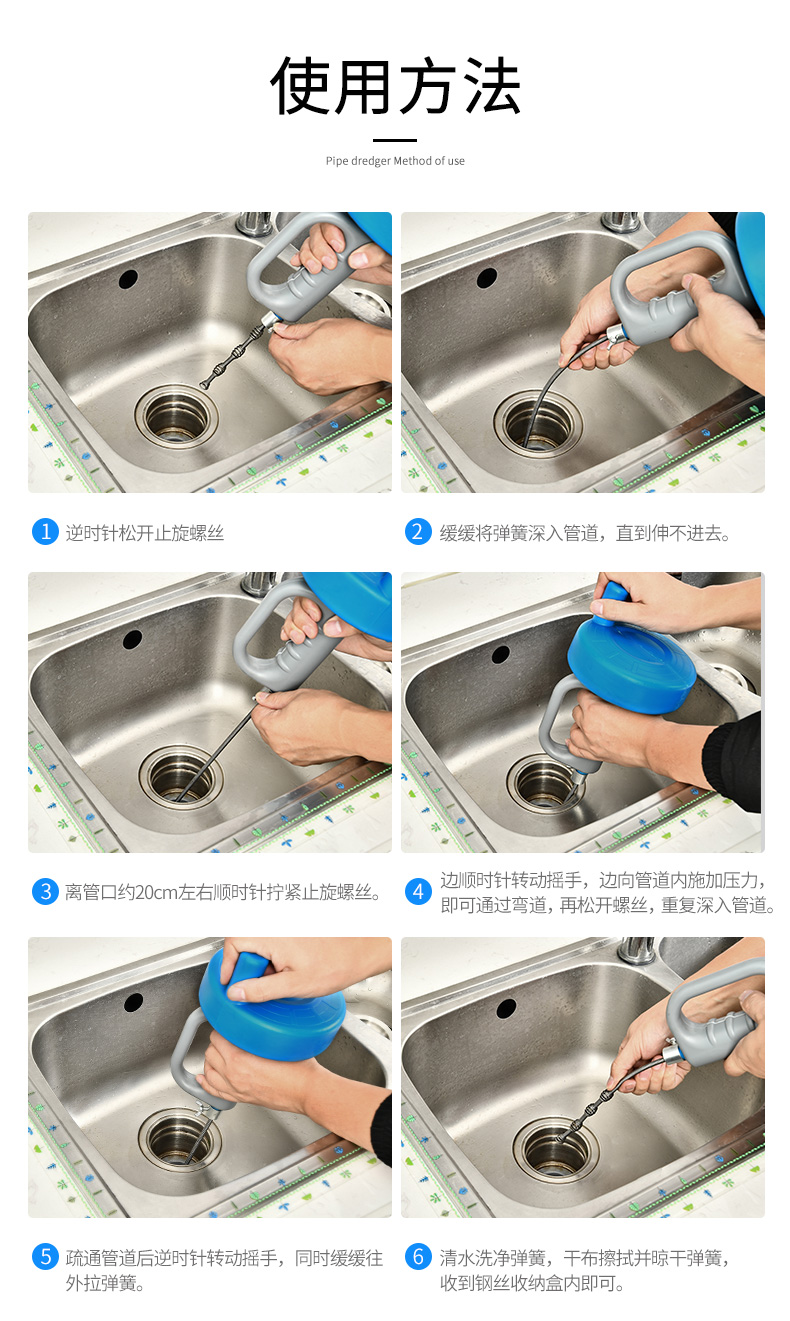 使用方法

Pipe dredger Method of use

1 逆时针松开止旋螺丝

2 缓缓将弹簧深入管道，直到伸不进去。

3 离管口约20cm左右顺时针拧紧止旋螺丝。

4 边顺时针转动摇手，边向管道内施加压力，即可通过弯道，再松开螺丝，重复深入管道。

5 疏通管道后逆时针转动摇手，同时缓缓往外拉弹簧。

6 清水洗净弹簧，干布擦拭并晾干弹簧，收到钢丝收纳盒内即可。