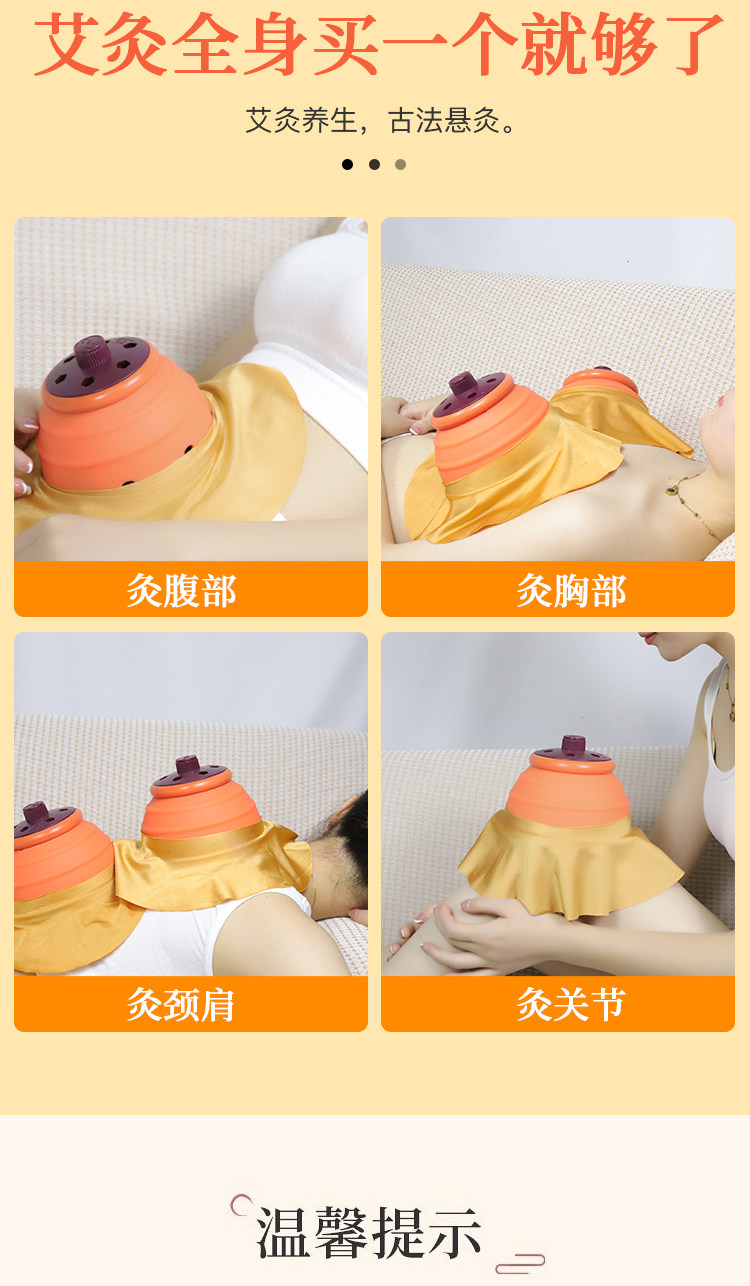 艾灸全身买一个就够了

艾灸养生，古法悬灸。

灸腹部

灸胸部

灸颈肩

灸关节

温馨提示