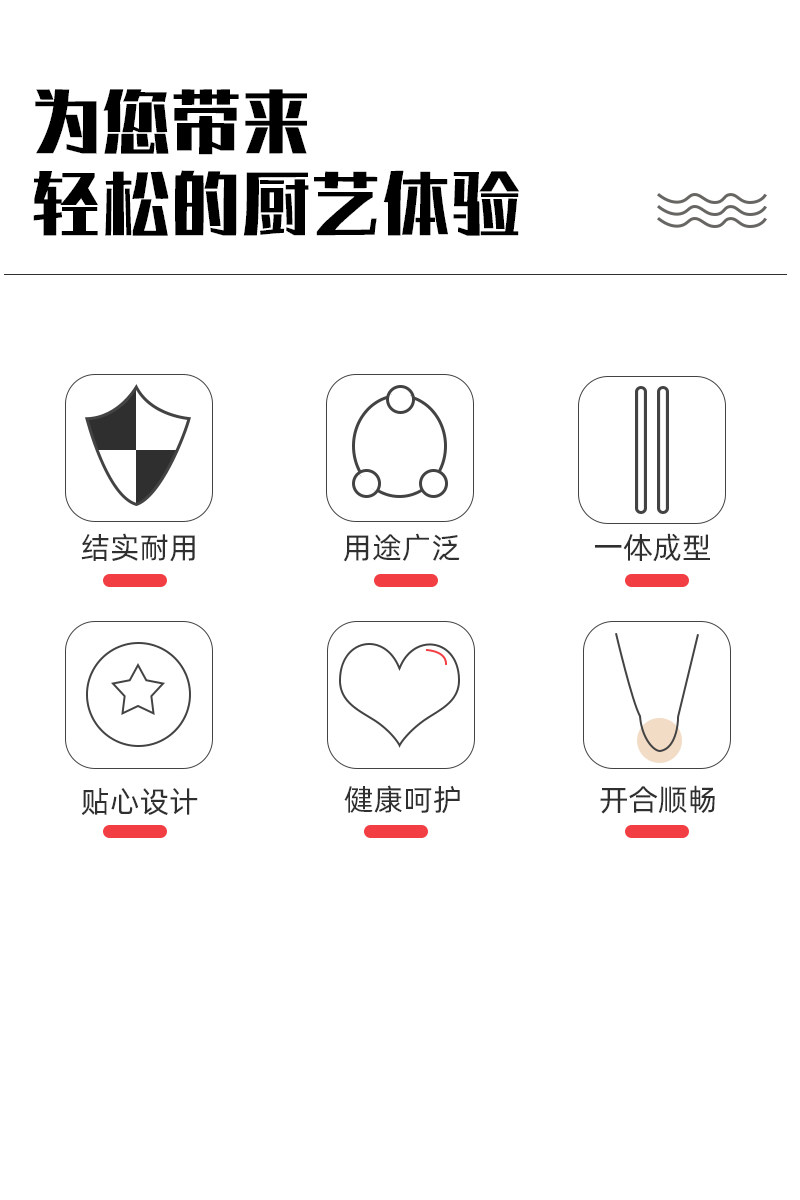 为您带来
轻松的厨艺体验

结实耐用

用途广泛

一体成型

贴心设计

健康呵护

开合顺畅