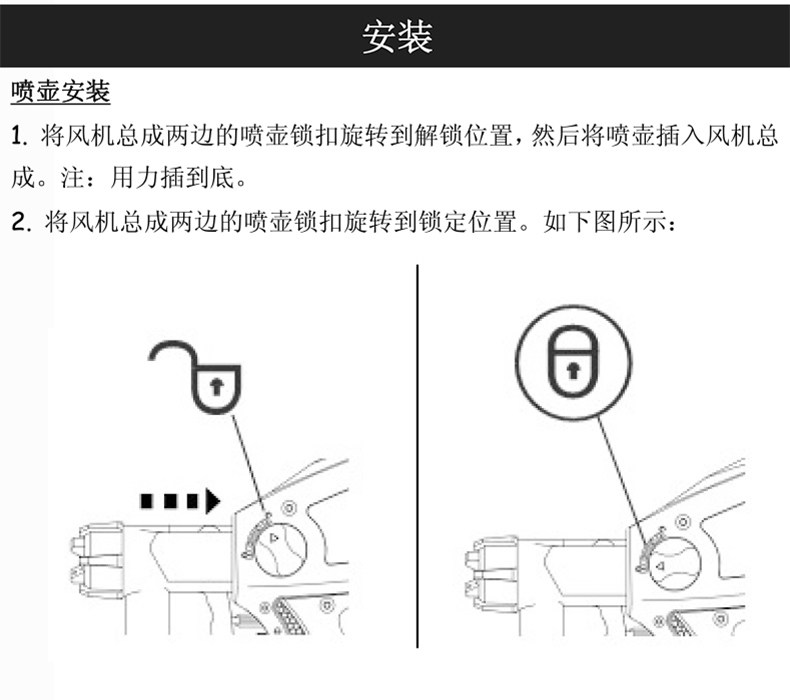 安装

喷壶安装

1. 将风机总成两边的喷壶锁扣旋转到解锁位置，然后将喷壶插入风机总成。注：用力插到底。

2. 将风机总成两边的喷壶锁扣旋转到锁定位置。如下图所示：