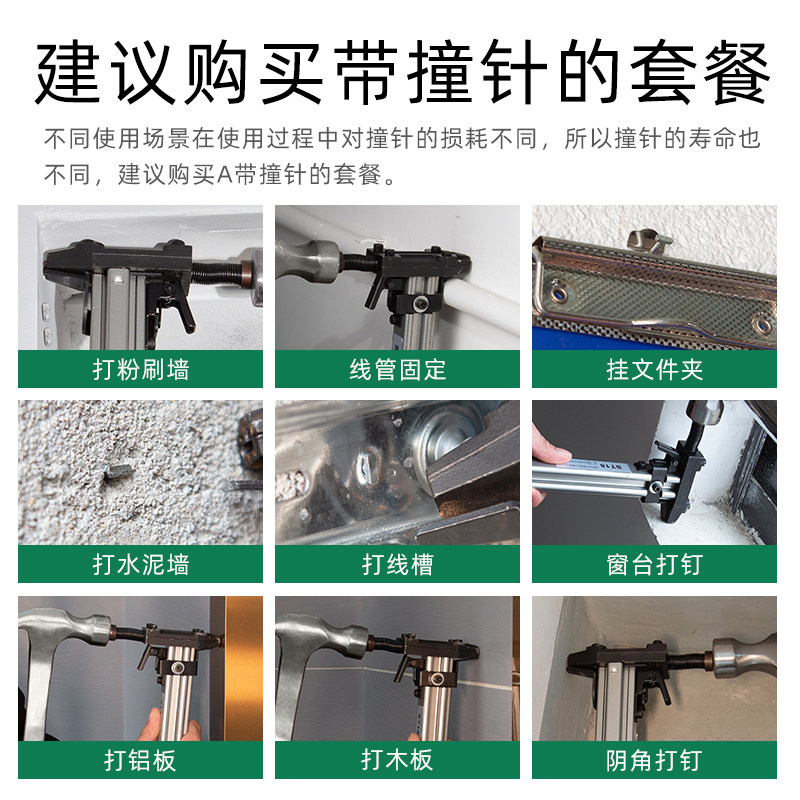 建议购买带撞针的套餐

不同使用场景在使用过程中对撞针的损耗不同，所以撞针的寿命也不同，建议购买A带撞针的套餐。

打粉刷墙

线管固定

挂文件夹

打水泥墙

打线槽

ST18

窗台打钉

打铝板

打木板

阴角打钉