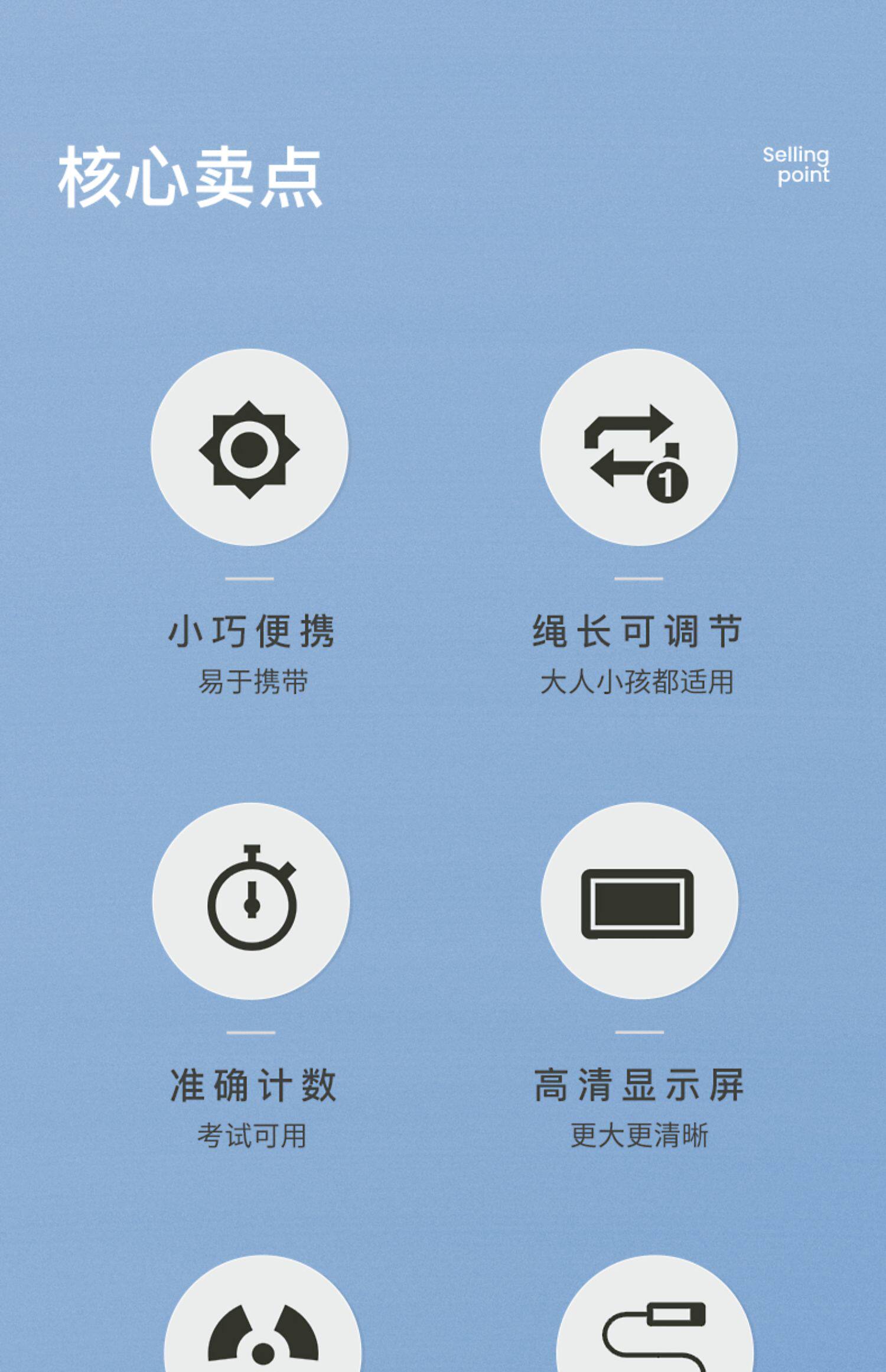 核心卖点

Selling
point

小巧便携
易于携带

绳长可调节
大人小孩都适用

准确计数
考试可用

高清显示屏
更大更清晰