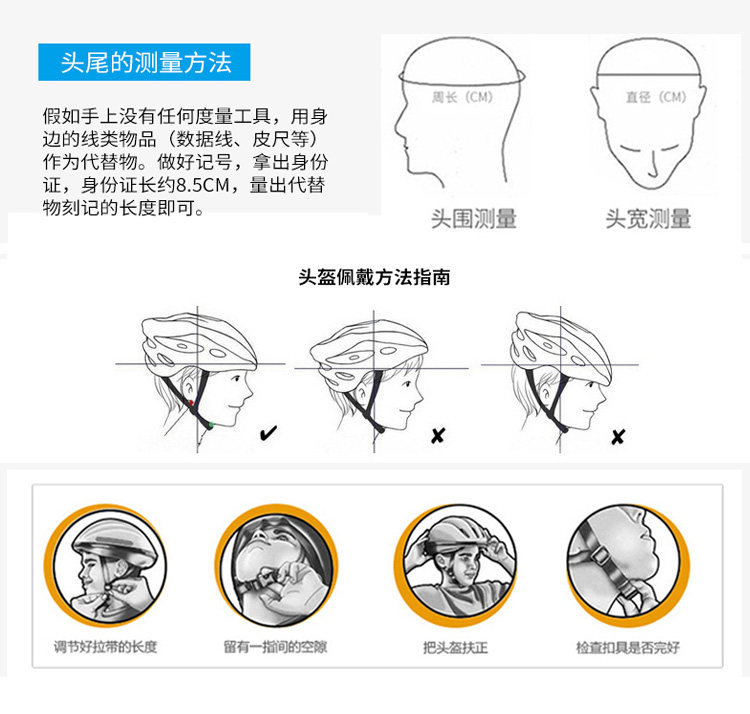 头尾的测量方法

假如手上没有任何度量工具，用身边的线类物品（数据线、皮尺等）作为代替物。做好记号，拿出身份证，身份证长约8.5CM，量出代替物刻记的长度即可。

周长（CM）

直径（CM）

头围测量

头宽测量

头盔佩戴方法指南

✔

✘

✘

调节好拉带的长度

留有一指间的空隙

把头盔扶正

检查扣具是否完好