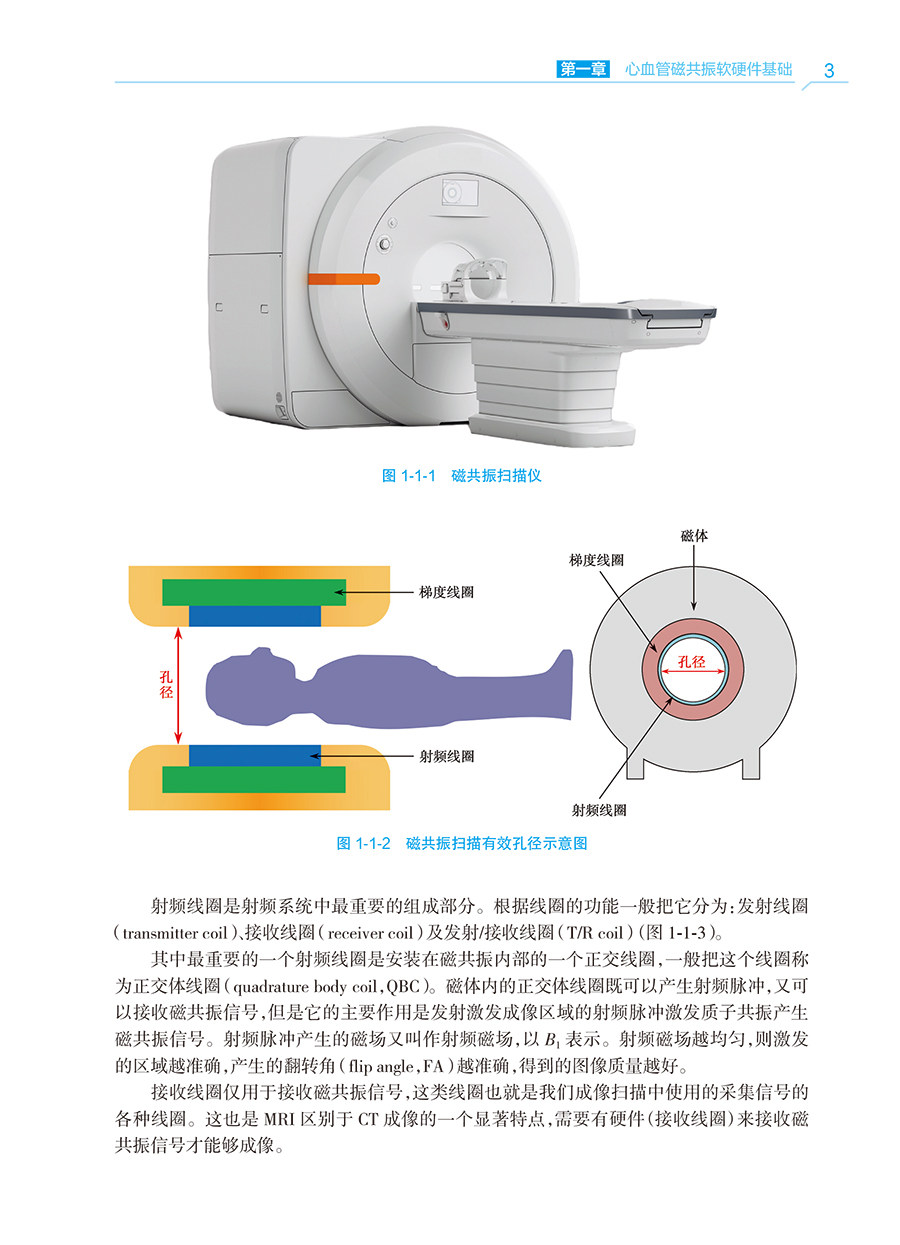 第一章 心血管磁共振软硬件基础 3

图 1-1-1 磁共振扫描仪

梯度线圈

孔径

射频线圈

磁体

梯度线圈

孔径

射频线圈

图 1-1-2 磁共振扫描有效孔径示意图

射频线圈是射频系统中最重要的组成部分。根据线圈的功能一般把它分为：发射线圈（transmitter coil）、接收线圈（receiver coil）及发射/接收线圈（T/R coil）（图 1-1-3）。

其中最重要的一个射频线圈是安装在磁共振内部的一个正交线圈，一般把这个线圈称为正交体线圈（quadrature body coil，QBC）。磁体内的正交体线圈既可以产生射频脉冲，又可以接收磁共振信号，但是它的主要作用是发射激发成像区域的射频脉冲激发质子共振产生磁共振信号。射频脉冲产生的磁场又叫作射频磁场，以 $B_1$ 表示。射频磁场越均匀，则激发的区域越准确，产生的翻转角（flip angle，FA）越准确，得到的图像质量越好。

接收线圈仅用于接收磁共振信号，这类线圈也就是我们成像扫描中使用的采集信号的各种线圈。这也是 MRI 区别于 CT 成像的一个显著特点，需要有硬件（接收线圈）来接收磁共振信号才能够成像。