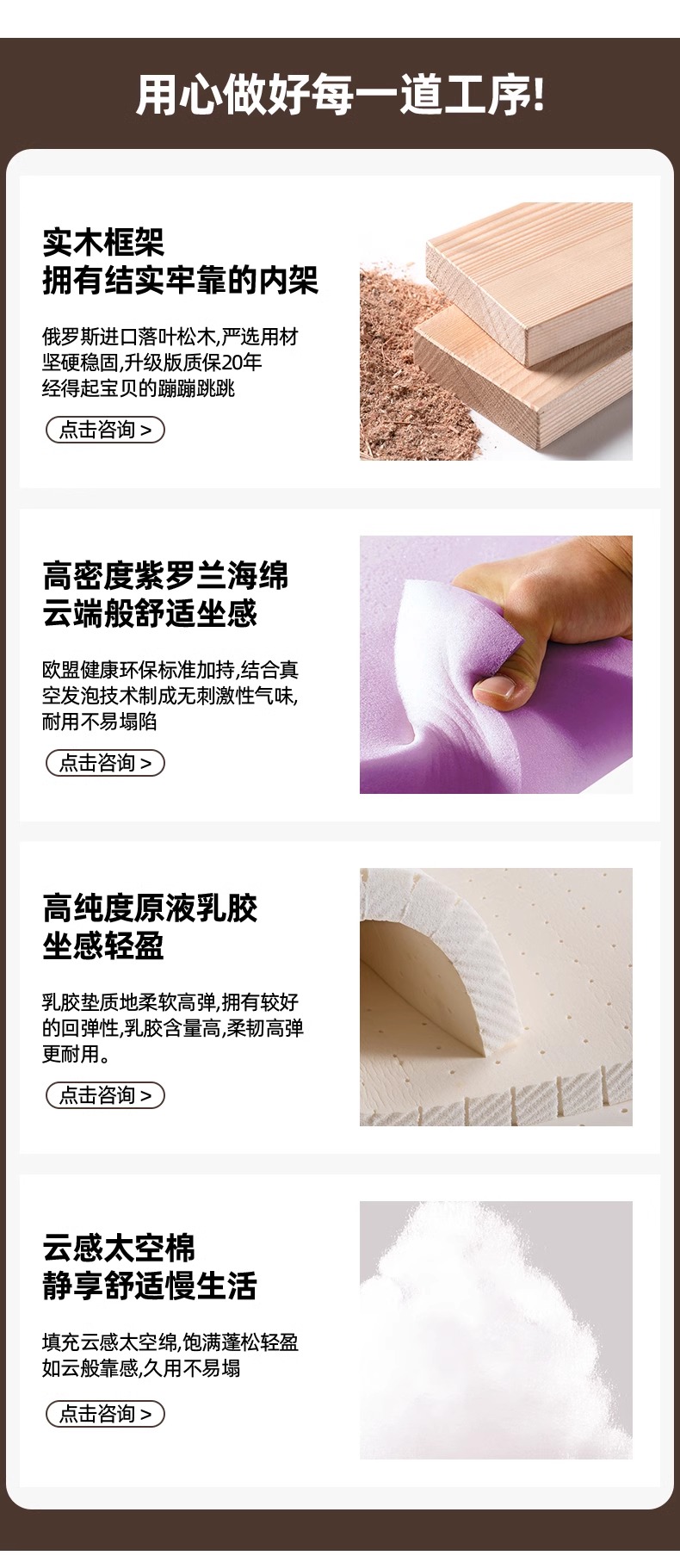 用心做好每一道工序!

实木框架
拥有结实牢靠的内架

俄罗斯进口落叶松木,严选用材
坚硬稳固,升级版质保20年
经得起宝贝的蹦蹦跳跳

点击咨询 >

高密度紫罗兰海绵
云端般舒适坐感

欧盟健康环保标准加持,结合真空发泡技术制成无刺激性气味,耐用不易塌陷

点击咨询 >

高纯度原液乳胶
坐感轻盈

乳胶垫质地柔软高弹,拥有较好的回弹性,乳胶含量高,柔韧高弹更耐用。

点击咨询 >

云感太空棉
静享舒适慢生活

填充云感太空绵,饱满蓬松轻盈
如云般靠感,久用不易塌

点击咨询 >