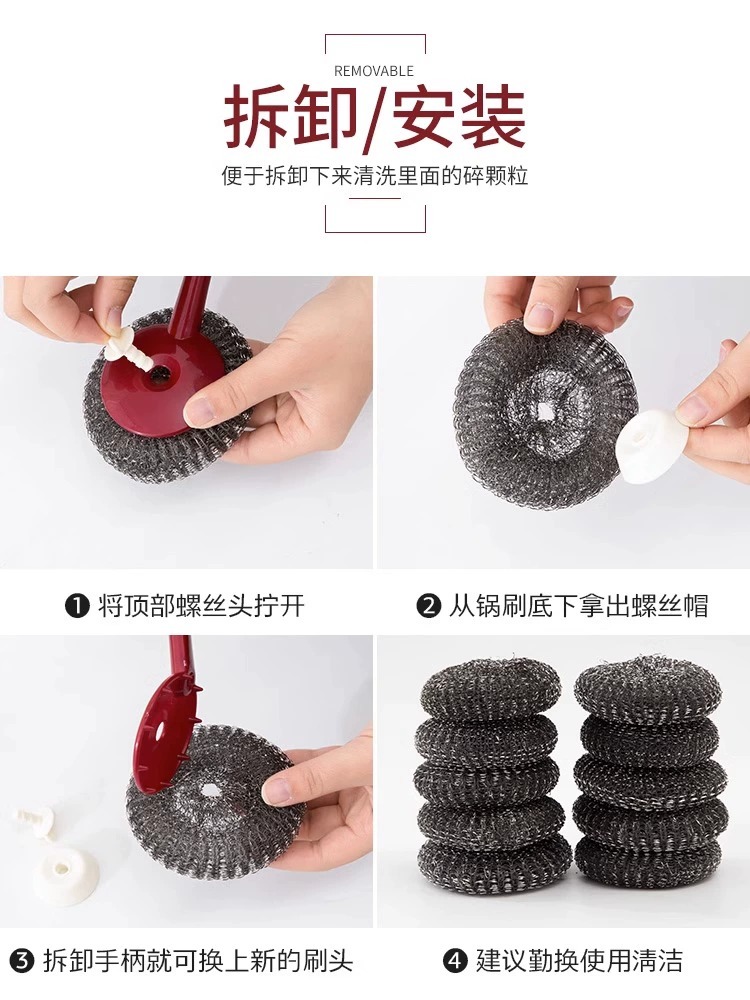 REMOVABLE

拆卸/安装

便于拆卸下来清洗里面的碎颗粒

❶ 将顶部螺丝头拧开

❷ 从锅刷底下拿出螺丝帽

❸ 拆卸手柄就可换上新的刷头

❹ 建议勤换使用清洁