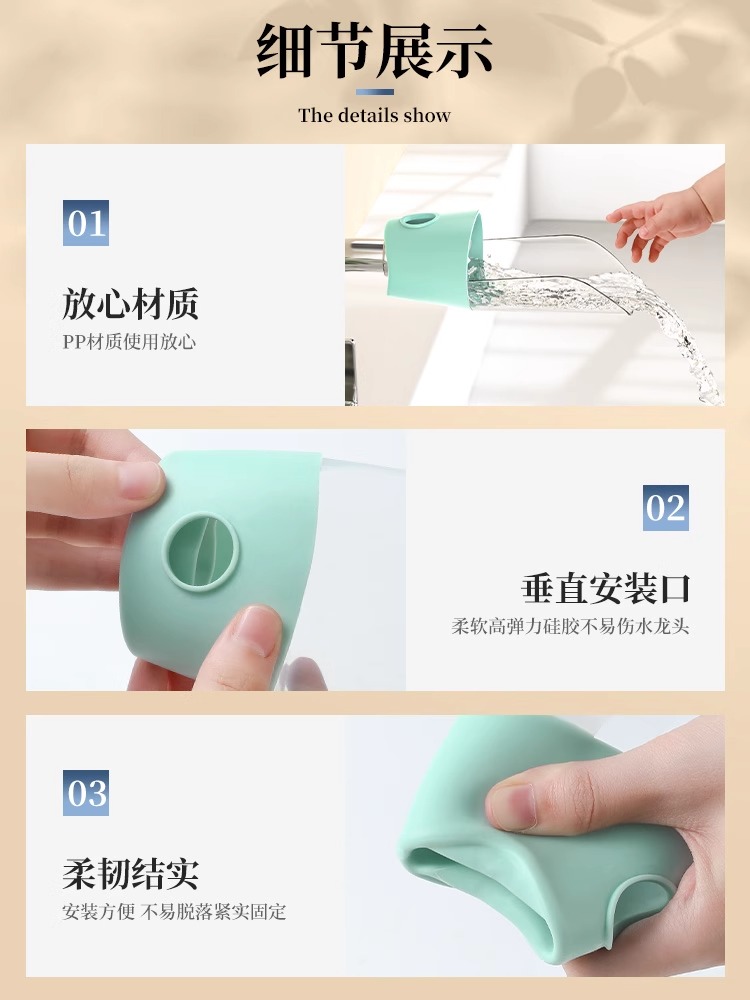 细节展示

The details show

01

放心材质

PP材质使用放心

02

垂直安装口

柔软高弹力硅胶不易伤水龙头

03

柔韧结实

安装方便 不易脱落紧实固定