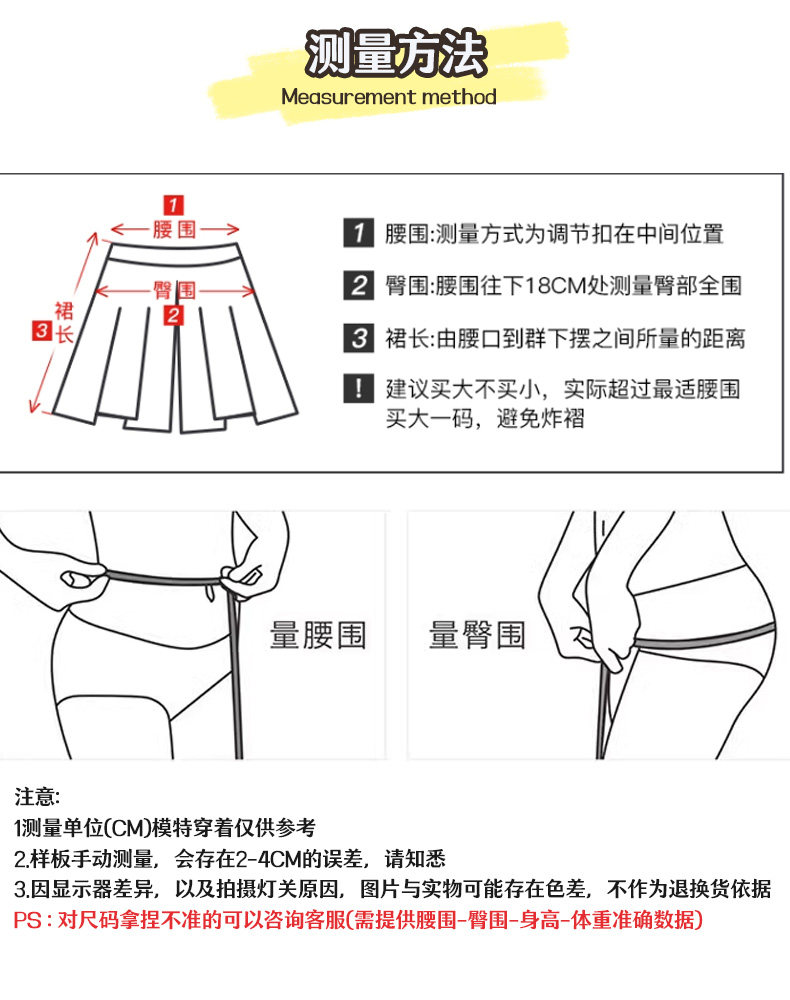 测量方法
Measurement method

1
腰围
臀围
2
3
裙长

1 腰围:测量方式为调节扣在中间位置
2 臀围:腰围往下18CM处测量臀部全围
3 裙长:由腰口到群下摆之间所量的距离
! 建议买大不买小，实际超过最适腰围买大一码，避免炸褶

量腰围
量臀围

注意:
1测量单位(CM)模特穿着仅供参考
2.样板手动测量，会存在2-4CM的误差，请知悉
3.因显示器差异，以及拍摄灯关原因，图片与实物可能存在色差，不作为退换货依据
PS：对尺码拿捏不准的可以咨询客服(需提供腰围-臀围-身高-体重准确数据)