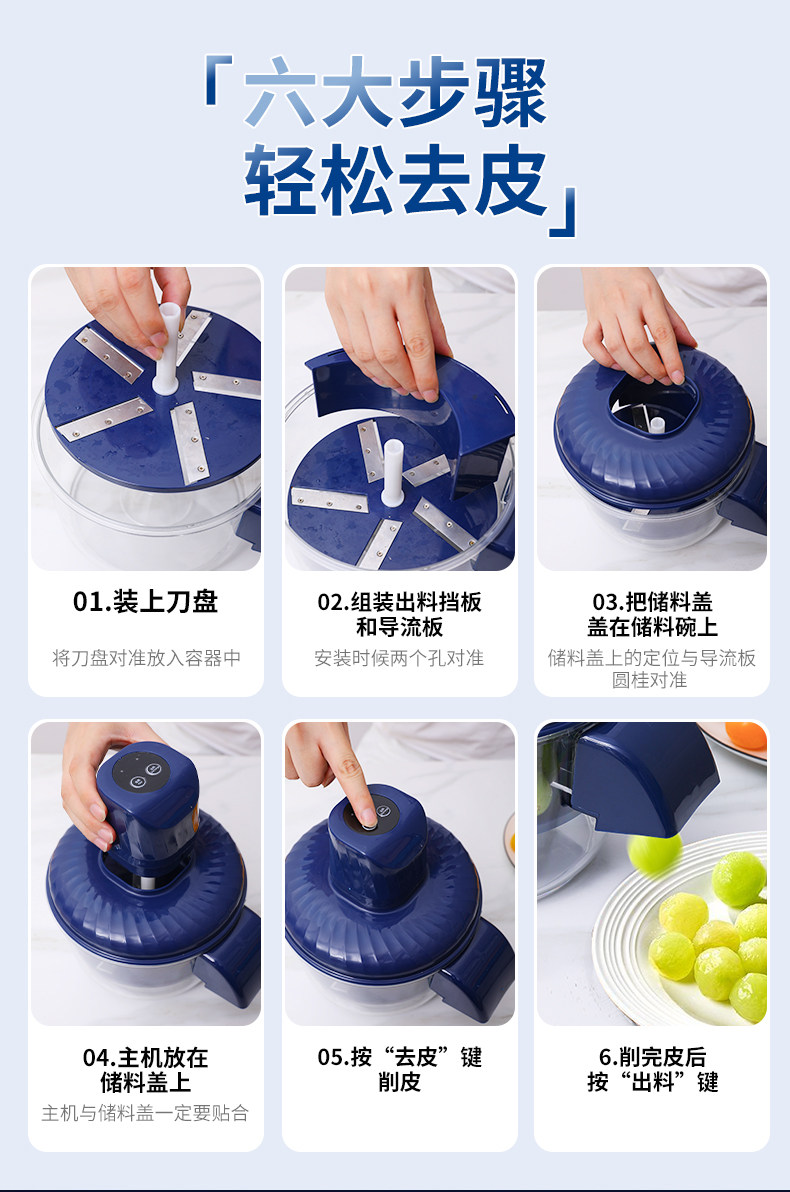 「六大步骤
轻松去皮」

01.装上刀盘

将刀盘对准放入容器中

02.组装出料挡板和导流板

安装时候两个孔对准

03.把储料盖盖在储料碗上

储料盖上的定位与导流板圆柱对准

04.主机放在储料盖上

主机与储料盖一定要贴合

05.按“去皮”键削皮

6.削完皮后按“出料”键