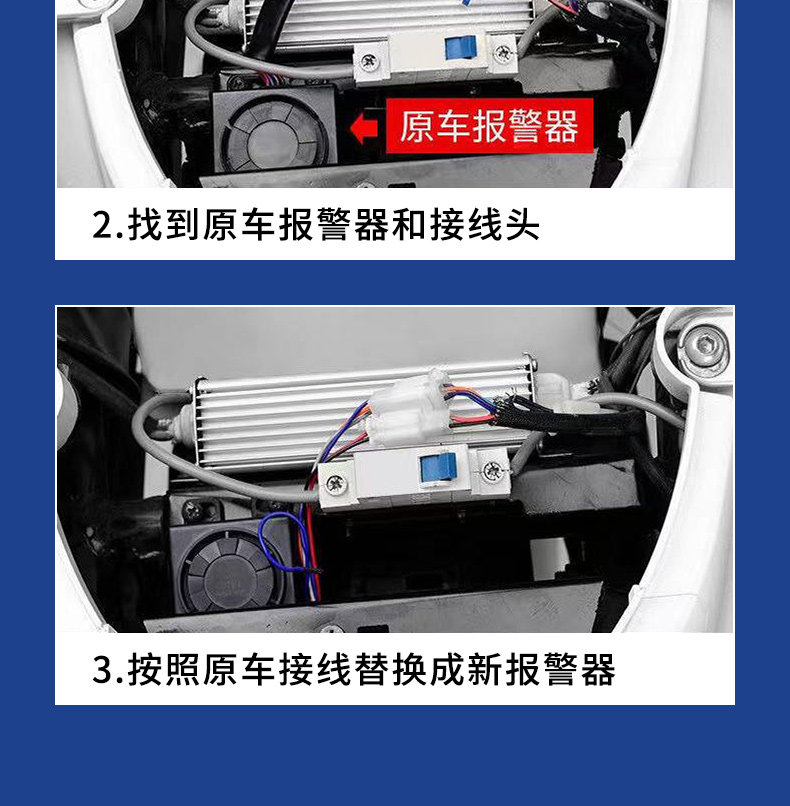 原车报警器

2.找到原车报警器和接线头

3.按照原车接线替换成新报警器