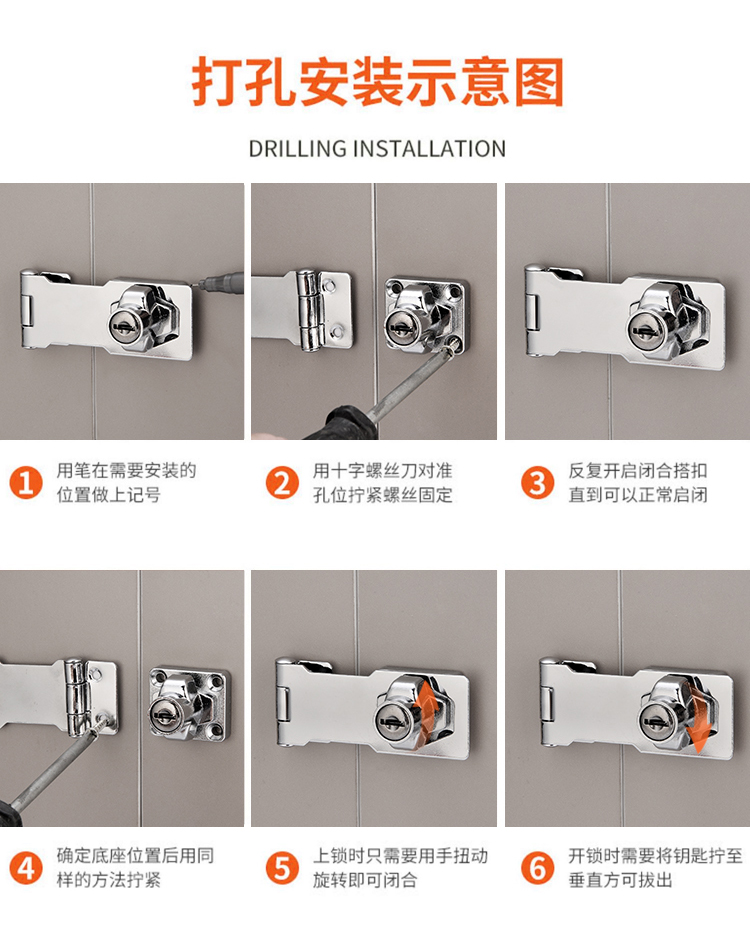 打孔安装示意图

DRILLING INSTALLATION

1 用笔在需要安装的位置做上记号

2 用十字螺丝刀对准孔位拧紧螺丝固定

3 反复开启闭合搭扣直到可以正常启闭

4 确定底座位置后用同样的方法拧紧

5 上锁时只需要用手扭动旋转即可闭合

6 开锁时需要将钥匙拧至垂直方可拔出