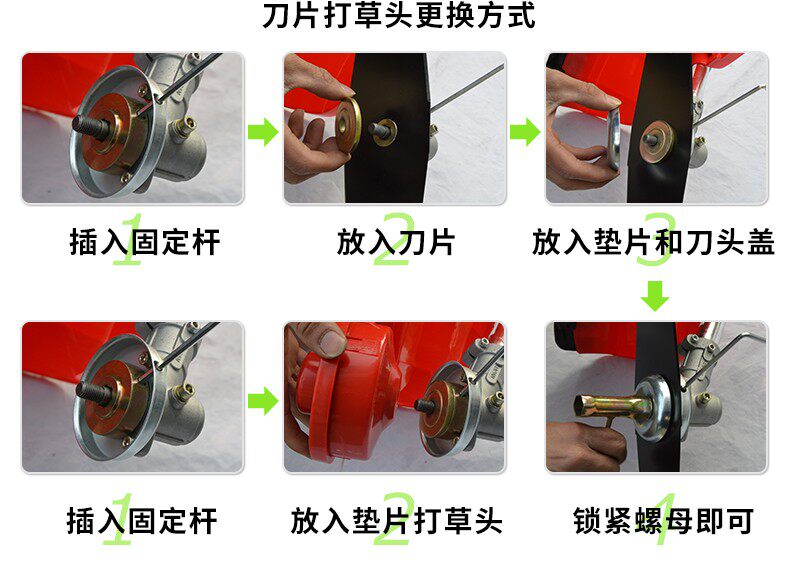 刀片打草头更换方式

1 插入固定杆

2 放入刀片

3 放入垫片和刀头盖

1 插入固定杆

2 放入垫片打草头

4 锁紧螺母即可