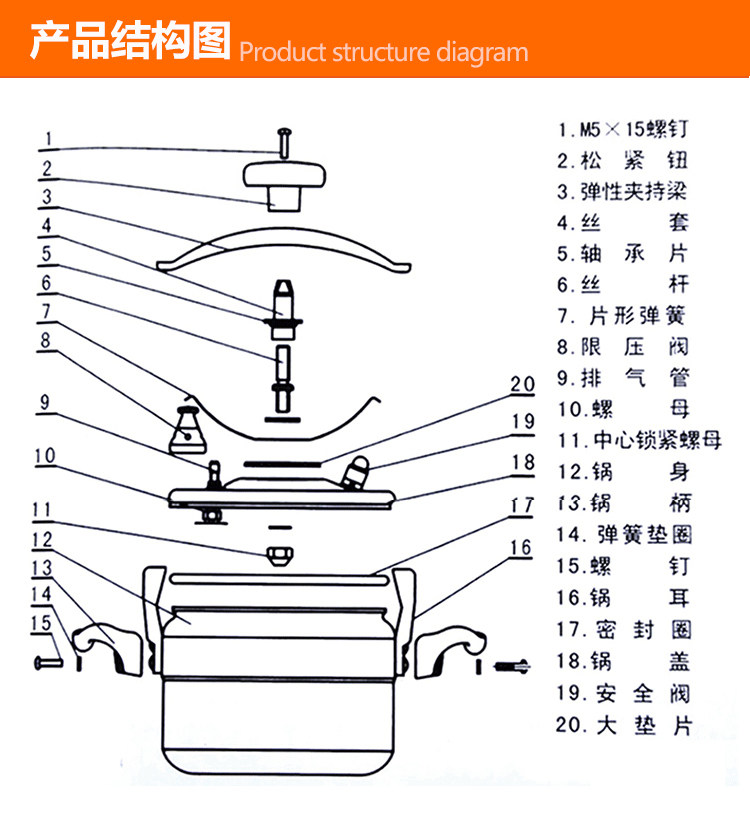 产品结构图 Product structure diagram

1
2
3
4
5
6
7
8
9
10
11
12
13
14
15
20
19
18
17
16

1. M5×15螺钉
2. 松紧钮
3. 弹性夹持梁
4. 丝套
5. 轴承片
6. 丝杆
7. 片形弹簧
8. 限压阀
9. 排气管
10. 螺母
11. 中心锁紧螺母
12. 锅身
13. 锅柄
14. 弹簧垫圈
15. 螺钉
16. 锅耳
17. 密封圈
18. 锅盖
19. 安全阀
20. 大垫片