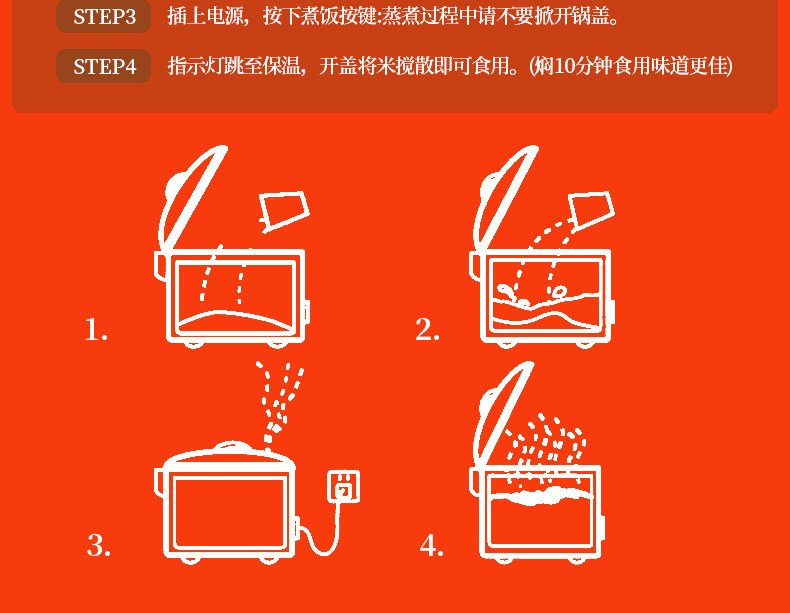 STEP3 插上电源，按下煮饭按键:蒸煮过程中请不要掀开锅盖。

STEP4 指示灯跳至保温，开盖将米搅散即可食用。(焖10分钟食用味道更佳)

1.

2.

3.

4.