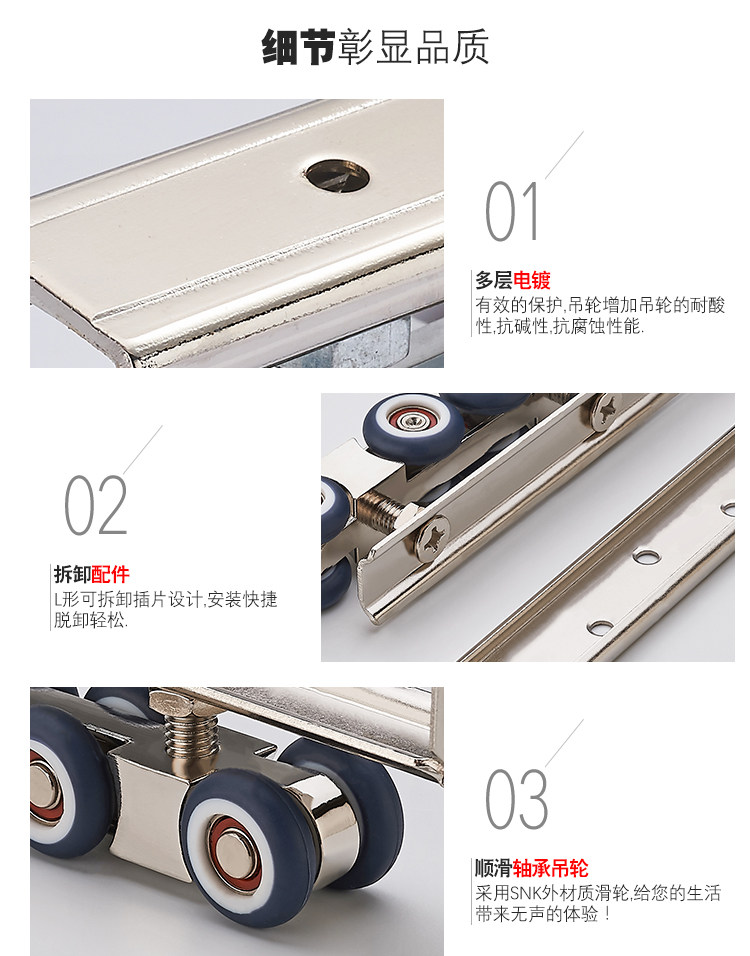 细节彰显品质

01

多层电镀
有效的保护,吊轮增加吊轮的耐酸性,抗碱性,抗腐蚀性能.

02

拆卸配件
L形可拆卸插片设计,安装快捷脱卸轻松.

03

顺滑轴承吊轮
采用SNK外材质滑轮,给您的生活带来无声的体验！