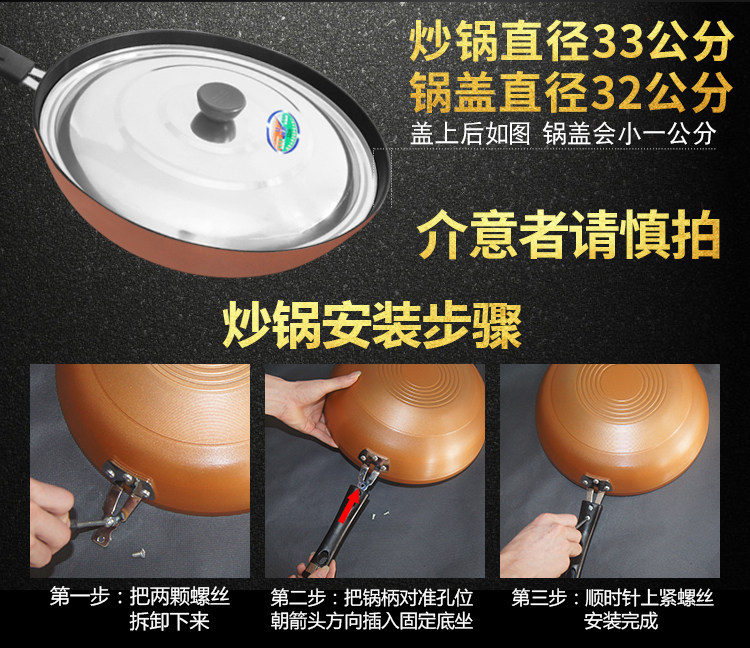 炒锅直径33公分
锅盖直径32公分
盖上后如图 锅盖会小一公分

介意者请慎拍

炒锅安装步骤

第一步：把两颗螺丝拆卸下来

第二步：把锅柄对准孔位朝箭头方向插入固定底坐

第三步：顺时针上紧螺丝安装完成