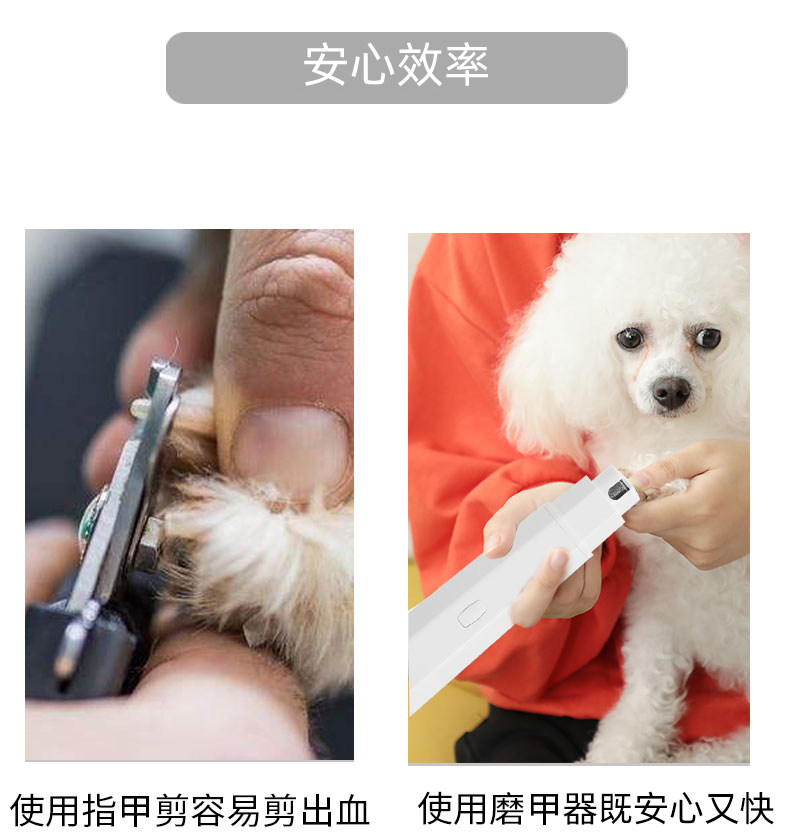 安心效率

使用指甲剪容易剪出血

使用磨甲器既安心又快