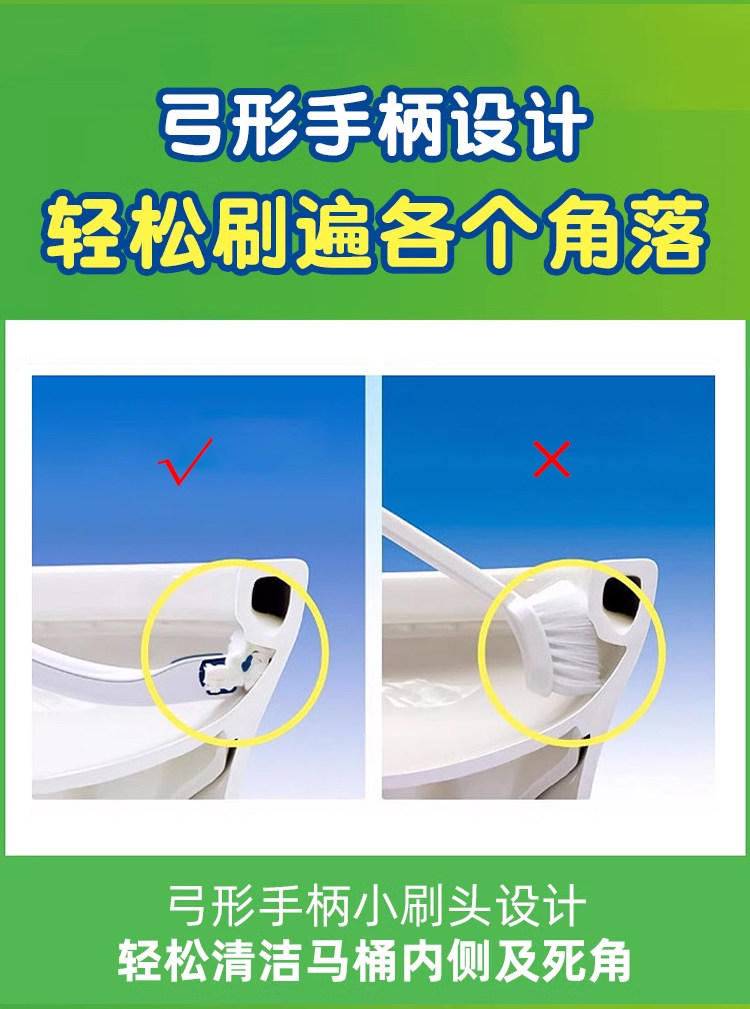 弓形手柄设计
轻松刷遍各个角落

√

×

弓形手柄小刷头设计
轻松清洁马桶内侧及死角