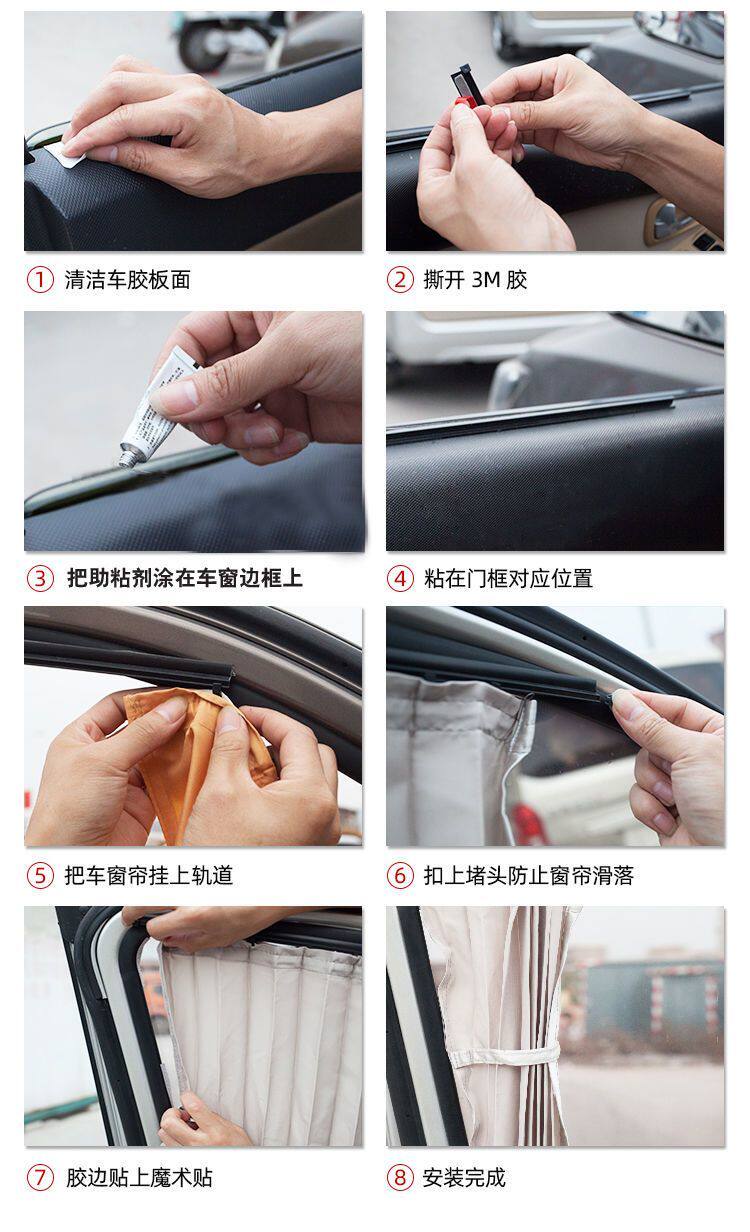 ① 清洁车胶板面

② 撕开 3M 胶

③ 把助粘剂涂在车窗边框上

④ 粘在门框对应位置

⑤ 把车窗帘挂上轨道

⑥ 扣上堵头防止窗帘滑落

⑦ 胶边贴上魔术贴

⑧ 安装完成