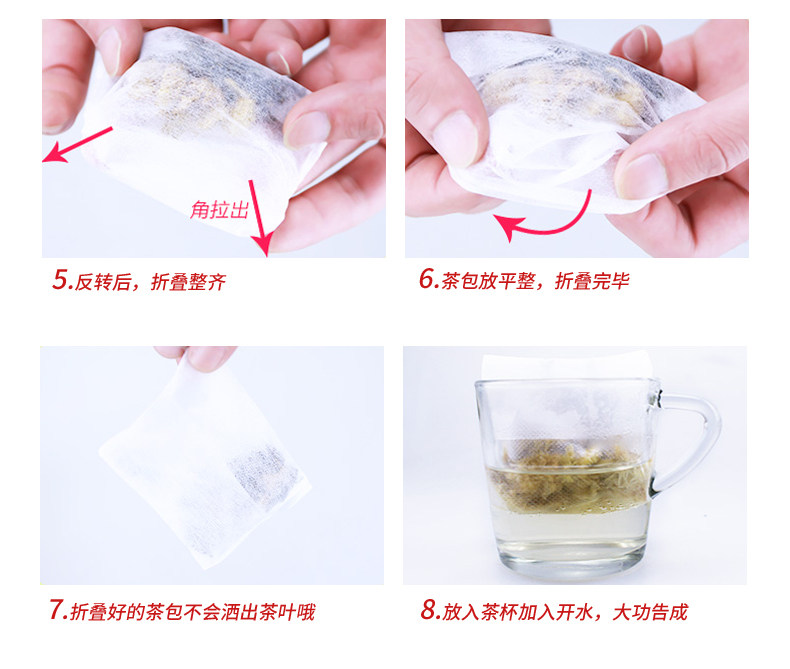 角拉出

5.反转后，折叠整齐

6.茶包放平整，折叠完毕

7.折叠好的茶包不会洒出茶叶哦

8.放入茶杯加入开水，大功告成