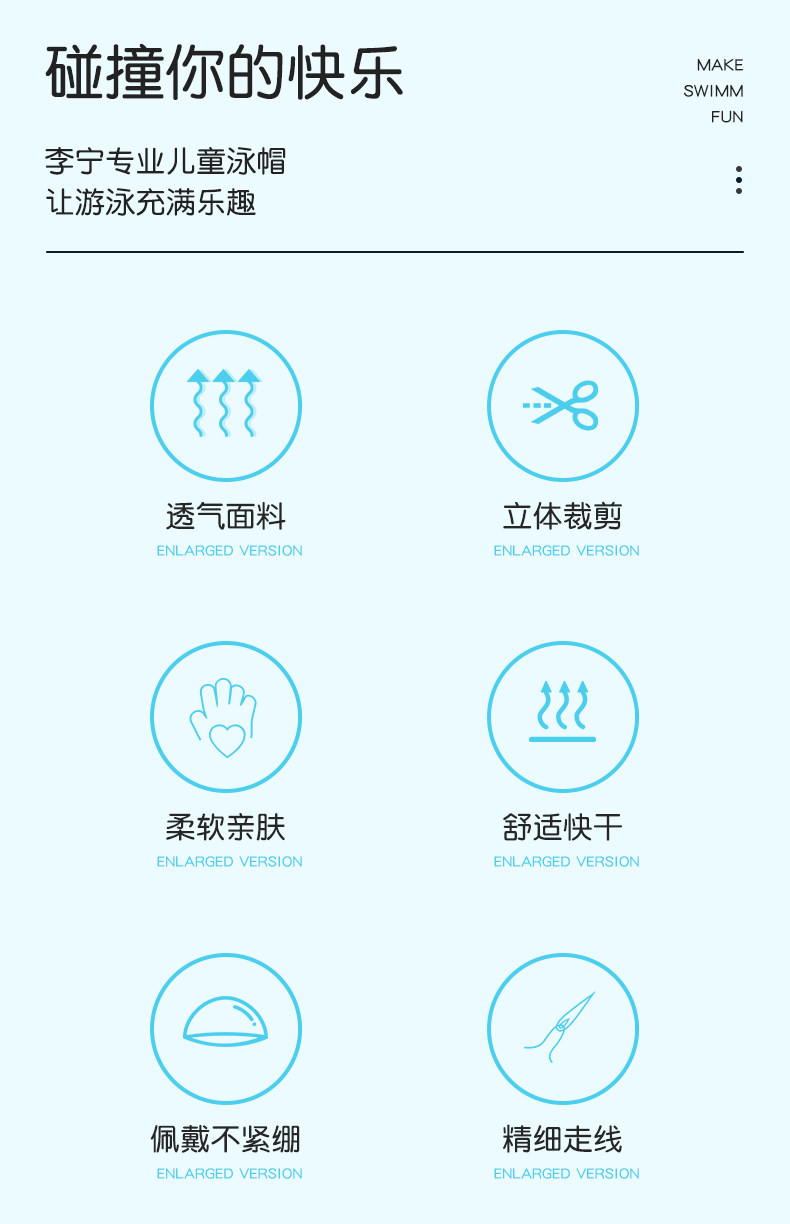 碰撞你的快乐

MAKE
SWIMM
FUN

李宁专业儿童泳帽
让游泳充满乐趣

透气面料
ENLARGED VERSION

立体裁剪
ENLARGED VERSION

柔软亲肤
ENLARGED VERSION

舒适快干
ENLARGED VERSION

佩戴不紧绷
ENLARGED VERSION

精细走线
ENLARGED VERSION