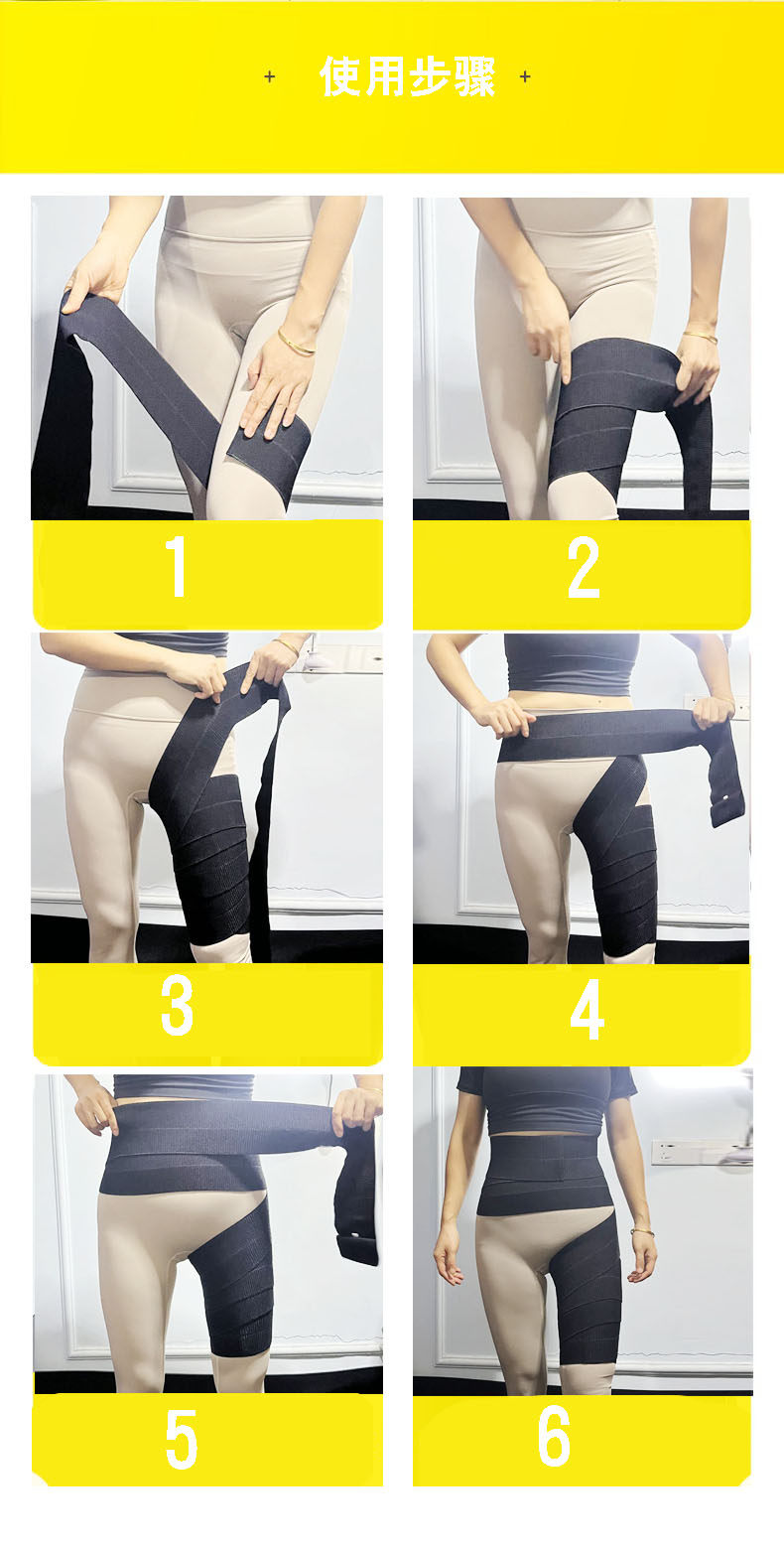 + 使用步骤 +

1

2

3

4

5

6