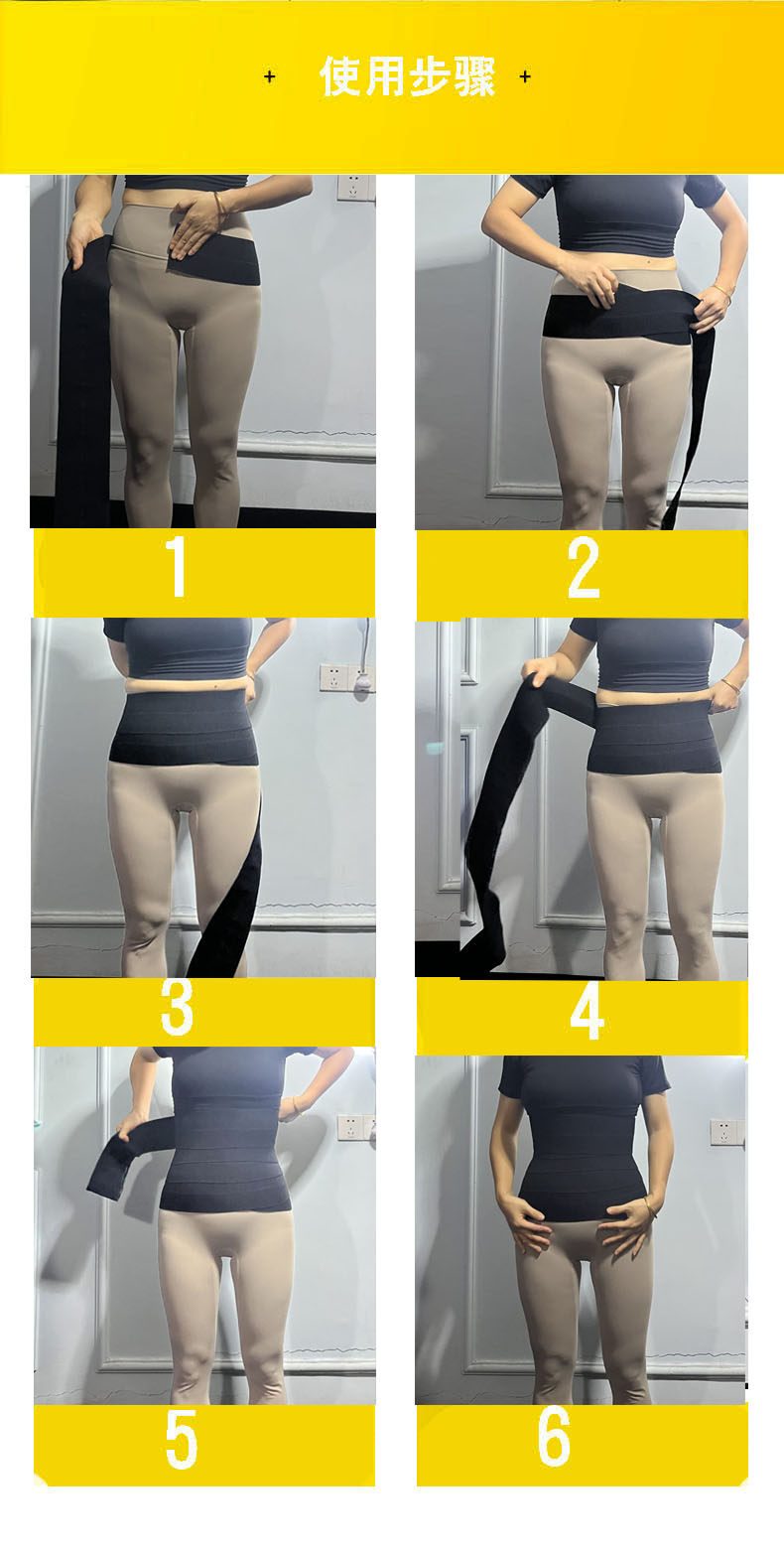 + 使用步骤 +

1

2

3

4

5

6