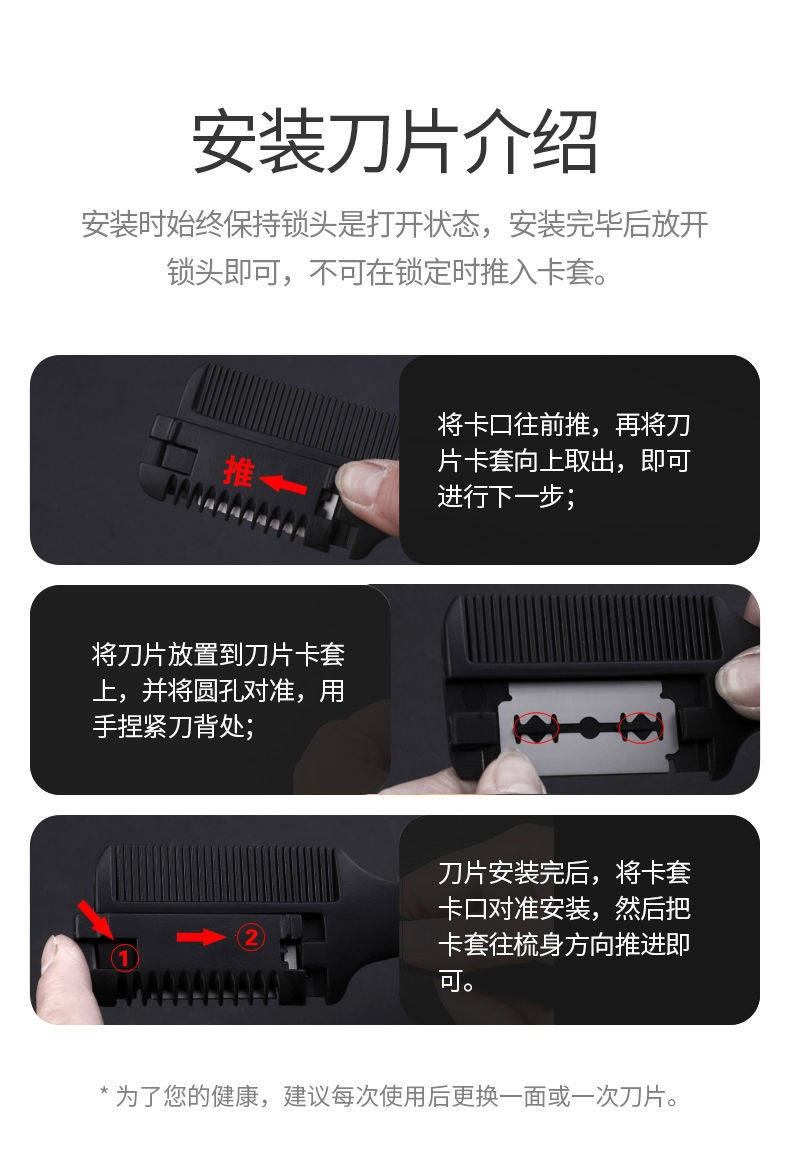 安装刀片介绍

安装时始终保持锁头是打开状态，安装完毕后放开锁头即可，不可在锁定时推入卡套。

推

将卡口往前推，再将刀片卡套向上取出，即可进行下一步；

将刀片放置到刀片卡套上，并将圆孔对准，用手捏紧刀背处；

①

②

刀片安装完后，将卡套卡口对准安装，然后把卡套往梳身方向推进即可。

* 为了您的健康，建议每次使用后更换一面或一次刀片。