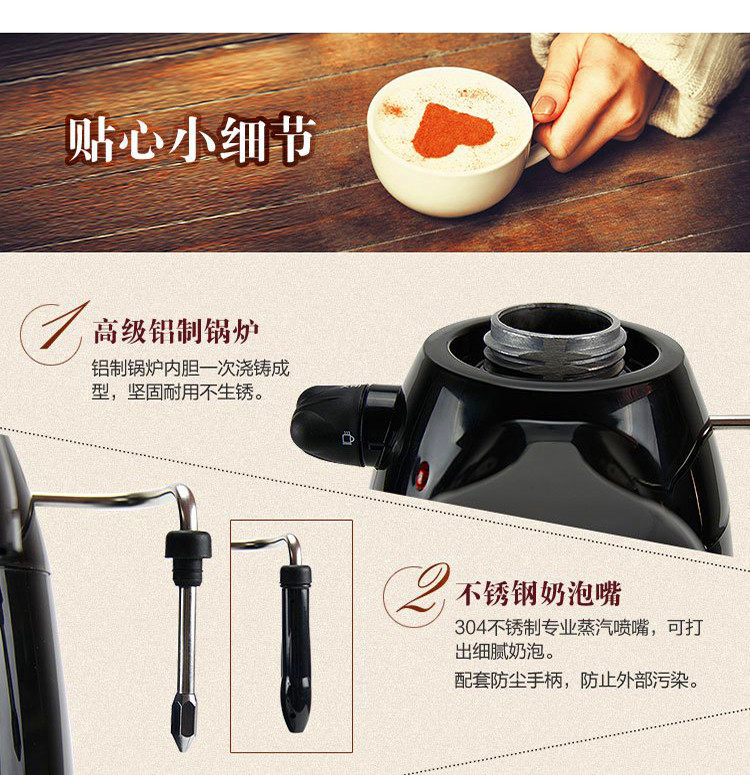 贴心小细节

1 高级铝制锅炉

铝制锅炉内胆一次浇铸成型，坚固耐用不生锈。

2 不锈钢奶泡嘴

304不锈制专业蒸汽喷嘴，可打出细腻奶泡。

配套防尘手柄，防止外部污染。