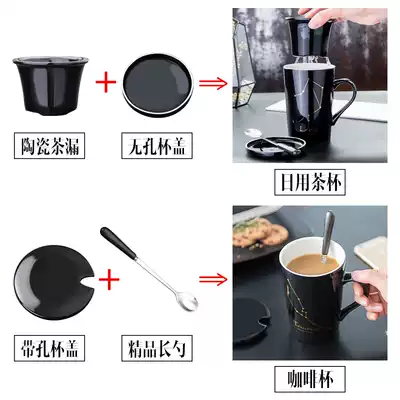 陶瓷茶漏

无孔杯盖

日用茶杯

带孔杯盖

精品长勺

咖啡杯