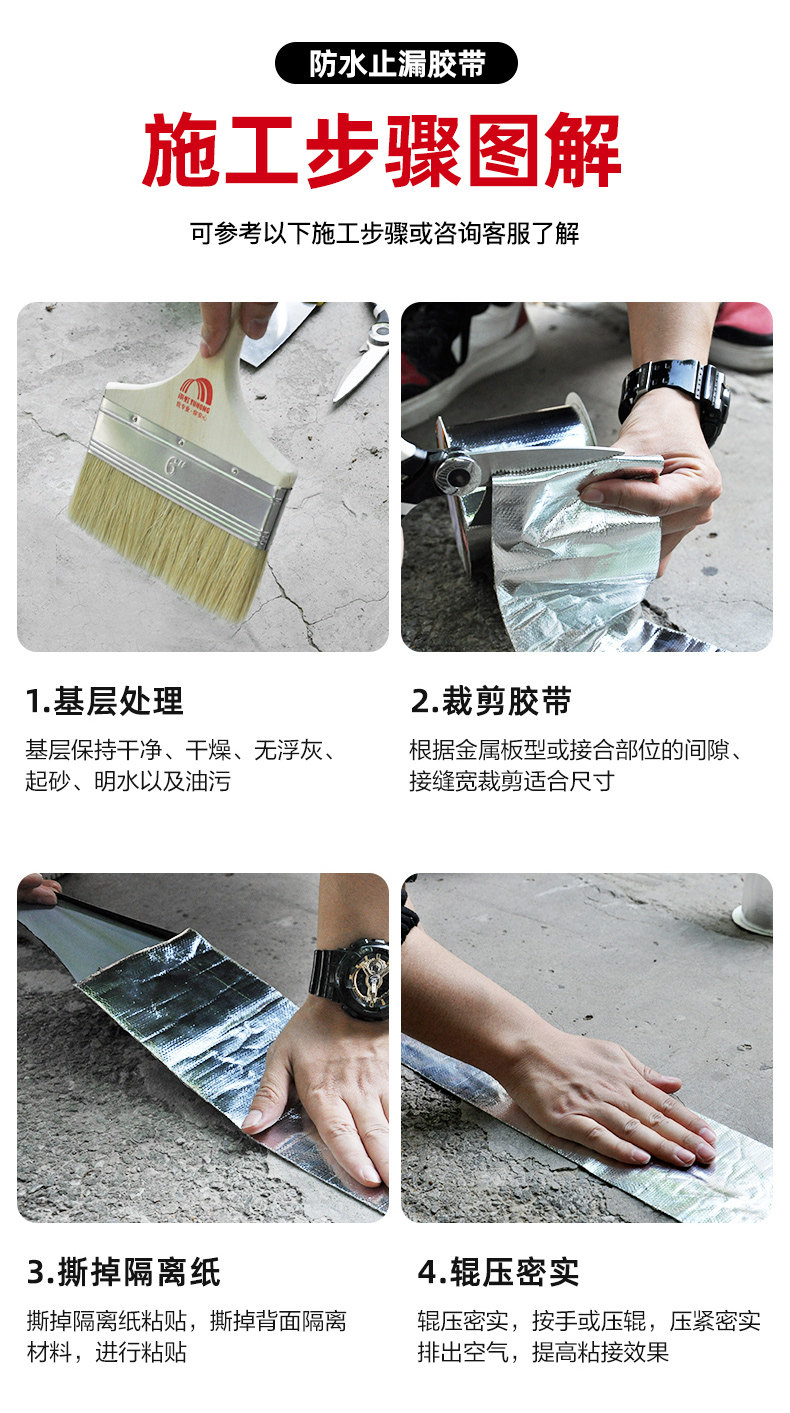 防水止漏胶带

施工步骤图解

可参考以下施工步骤或咨询客服了解

6"

1.基层处理

基层保持干净、干燥、无浮灰、起砂、明水以及油污

2.裁剪胶带

根据金属板型或接合部位的间隙、接缝宽裁剪适合尺寸

3.撕掉隔离纸

撕掉隔离纸粘贴，撕掉背面隔离材料，进行粘贴

4.辊压密实

辊压密实，按手或压辊，压紧密实排出空气，提高粘接效果