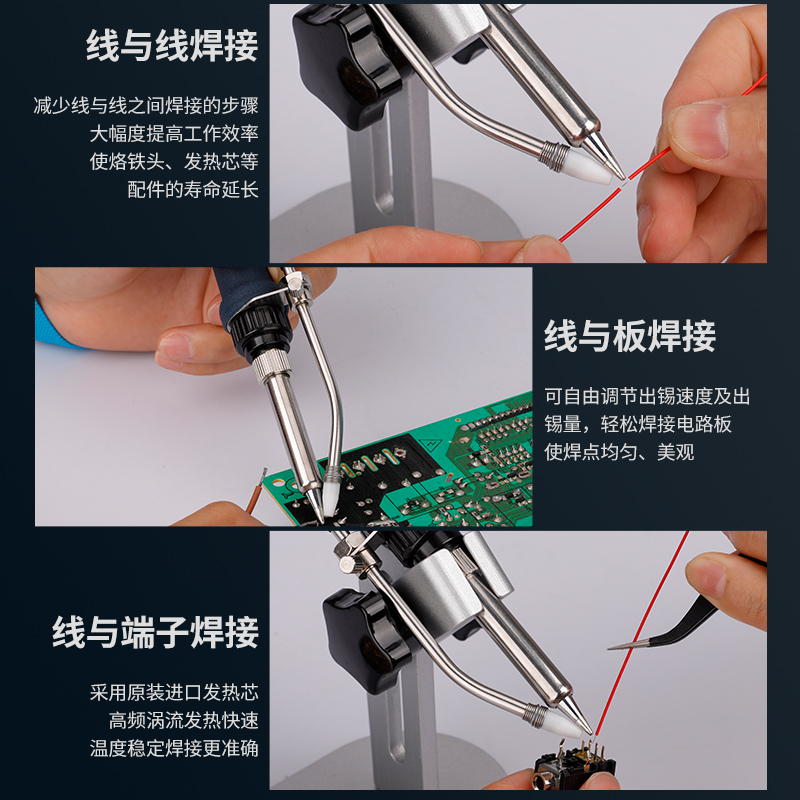 线与线焊接

减少线与线之间焊接的步骤
大幅度提高工作效率
使烙铁头、发热芯等
配件的寿命延长

线与板焊接

可自由调节出锡速度及出锡量，轻松焊接电路板
使焊点均匀、美观

线与端子焊接

采用原装进口发热芯
高频涡流发热快速
温度稳定焊接更准确