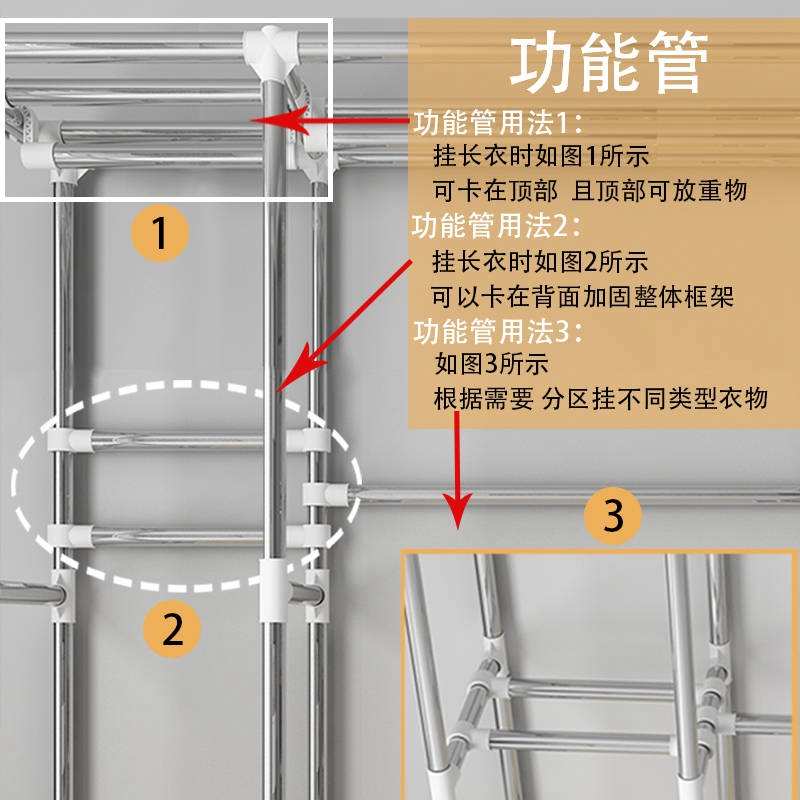 功能管

功能管用法1：
挂长衣时如图1所示
可卡在顶部 且顶部可放重物

功能管用法2：
挂长衣时如图2所示
可以卡在背面加固整体框架

功能管用法3：
如图3所示
根据需要 分区挂不同类型衣物

1

2

3