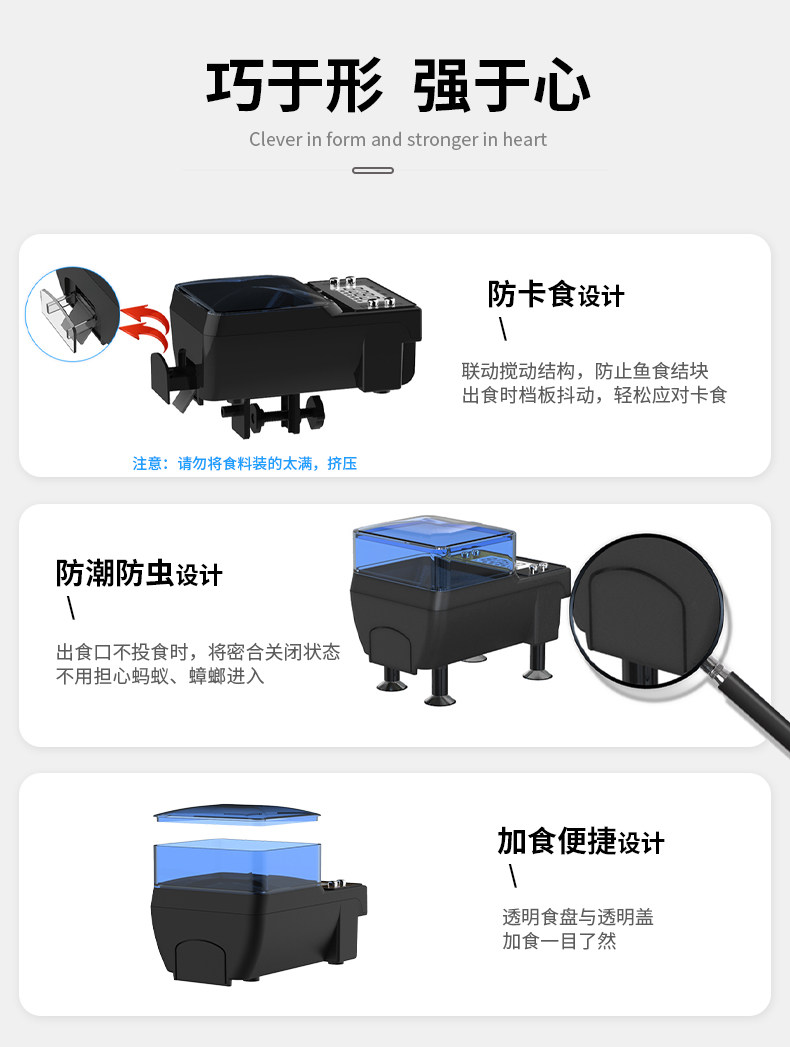 巧于形 强于心

Clever in form and stronger in heart

防卡食设计

联动搅动结构，防止鱼食结块
出食时档板抖动，轻松应对卡食

注意：请勿将食料装的太满，挤压

防潮防虫设计

出食口不投食时，将密合关闭状态
不用担心蚂蚁、蟑螂进入

加食便捷设计

透明食盘与透明盖
加食一目了然