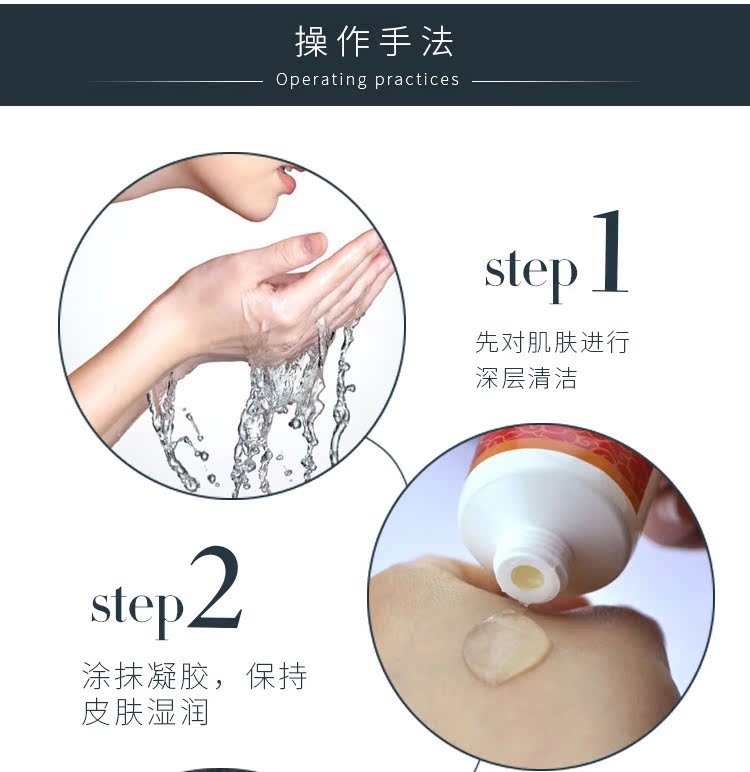 操作手法

Operating practices

step 1

先对肌肤进行深层清洁

step 2

涂抹凝胶，保持皮肤湿润