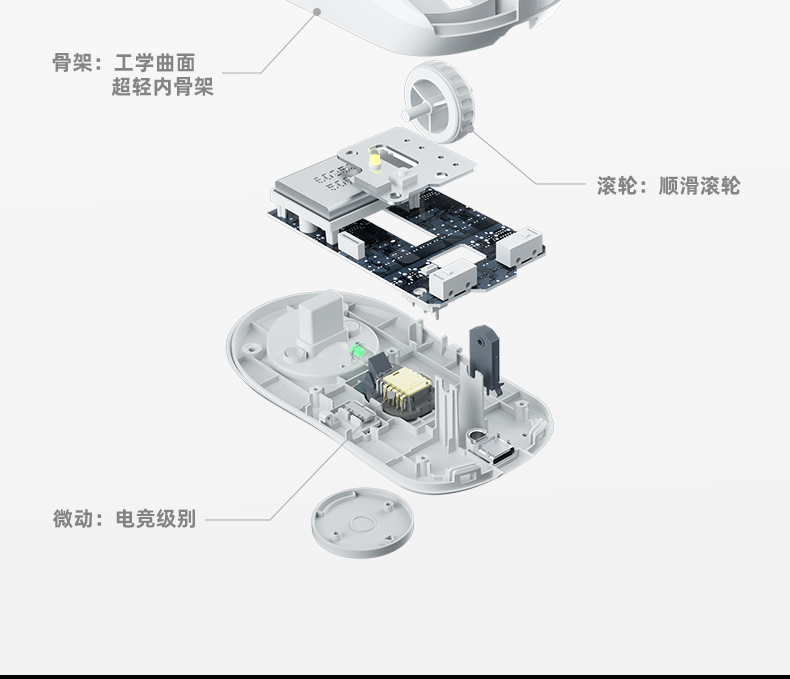 骨架：工学曲面
超轻内骨架

滚轮：顺滑滚轮

微动：电竞级别