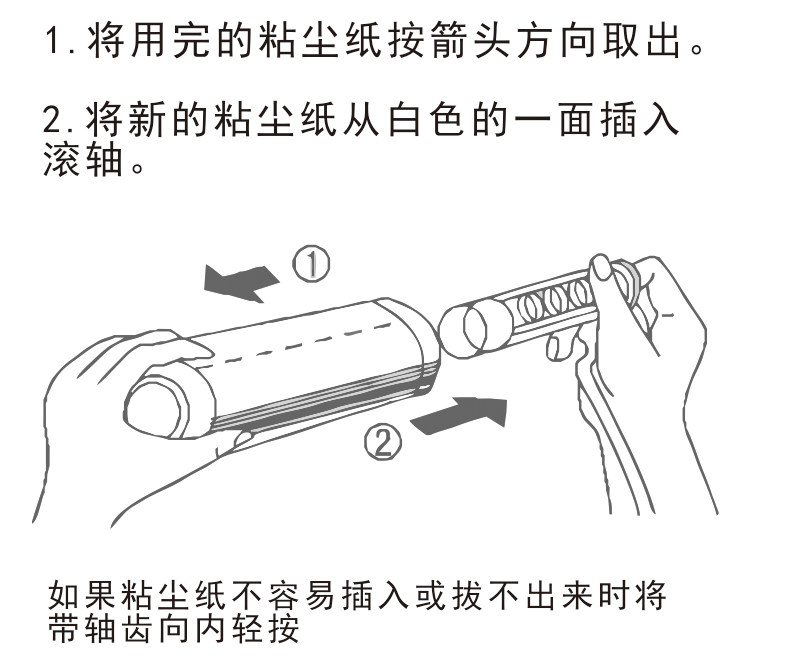 1. 将用完的粘尘纸按箭头方向取出。

2. 将新的粘尘纸从白色的一面插入滚轴。

①

②

如果粘尘纸不容易插入或拔不出来时将带轴齿向内轻按