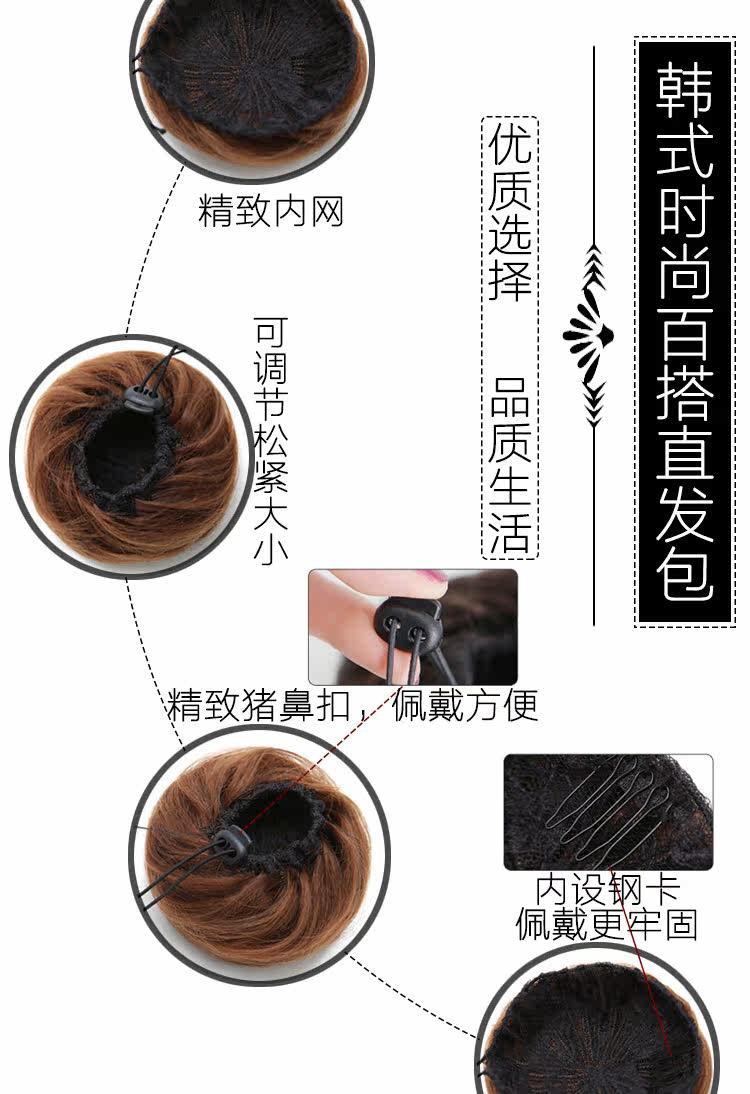 韩式时尚百搭直发包

优质选择

品质生活

精致内网

可调节松紧大小

精致猪鼻扣，佩戴方便

内设钢卡
佩戴更牢固