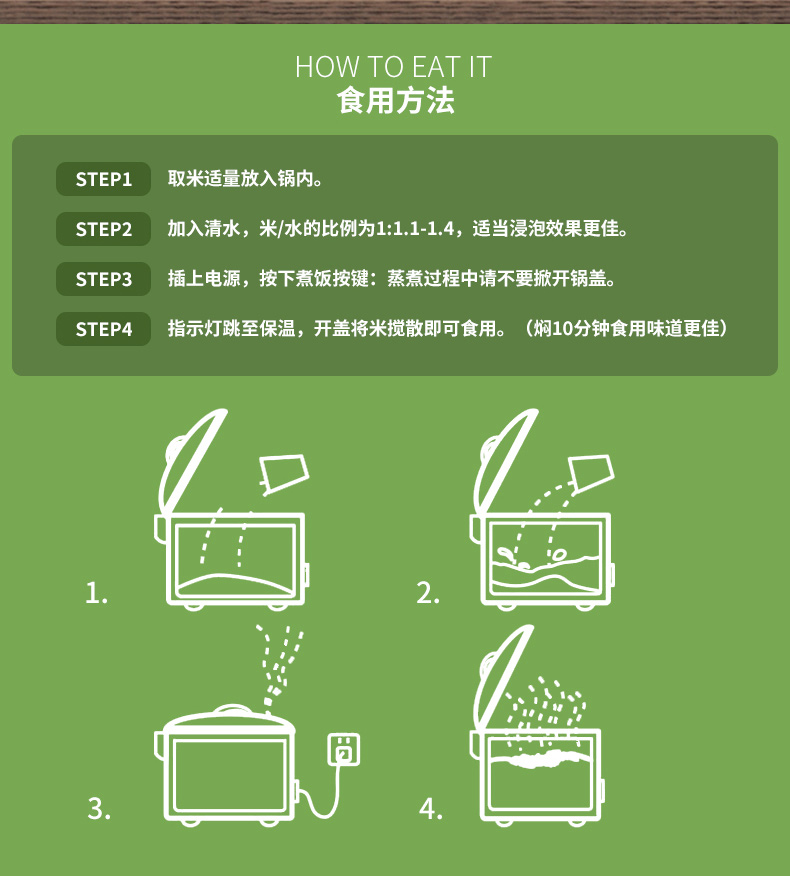 HOW TO EAT IT
食用方法

STEP1 取米适量放入锅内。

STEP2 加入清水，米/水的比例为1:1.1-1.4，适当浸泡效果更佳。

STEP3 插上电源，按下煮饭按键：蒸煮过程中请不要掀开锅盖。

STEP4 指示灯跳至保温，开盖将米搅散即可食用。（焖10分钟食用味道更佳）

1.

2.

3.

4.