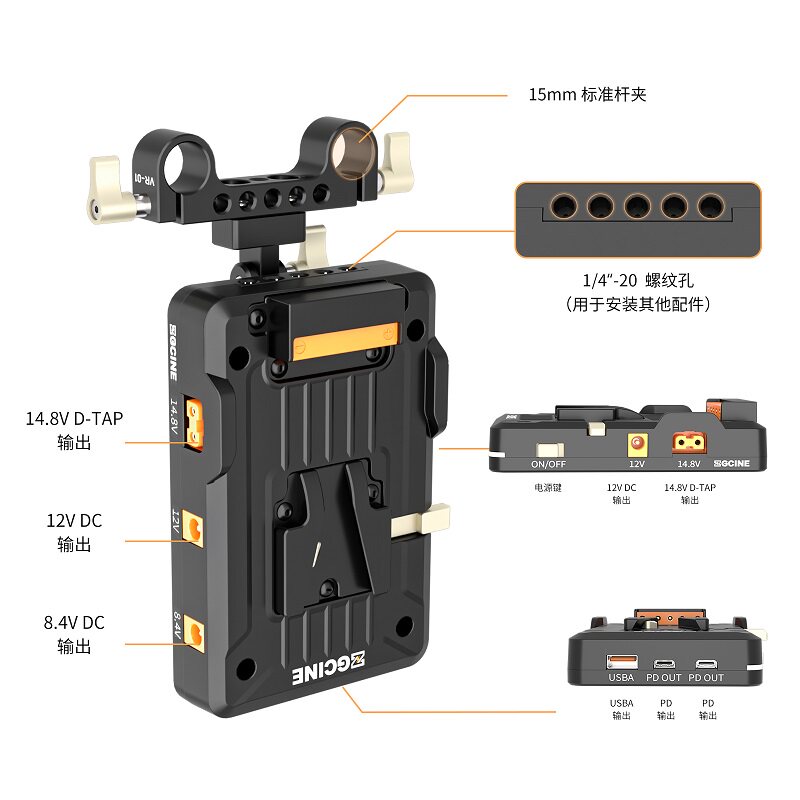 15mm 标准杆夹

VR-01

1/4"-20 螺纹孔
(用于安装其他配件)

ZGCINE

14.8V

14.8V D-TAP
输出

12V

12V DC
输出

8.4V

8.4V DC
输出

ZGCINE

ON/OFF
12V
14.8V
ZGCINE

电源键
12V DC
输出
14.8V D-TAP
输出

USBA
PD OUT
PD OUT

USBA
输出
PD
输出
PD
输出