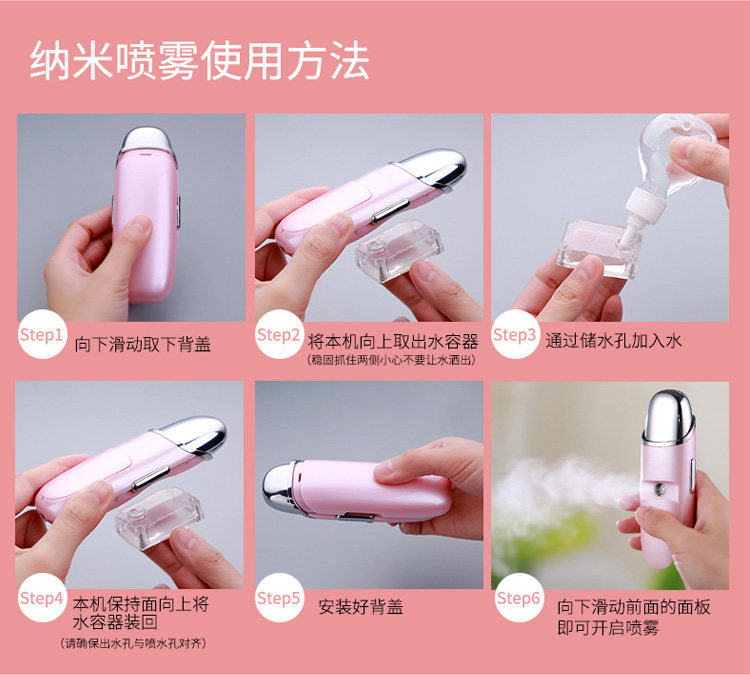 纳米喷雾使用方法

Step1 向下滑动取下背盖

Step2 将本机向上取出水容器
（稳固抓住两侧小心不要让水洒出）

Step3 通过储水孔加入水

Step4 本机保持面向上将水容器装回
（请确保出水孔与喷水孔对齐）

Step5 安装好背盖

Step6 向下滑动前面的面板即可开启喷雾