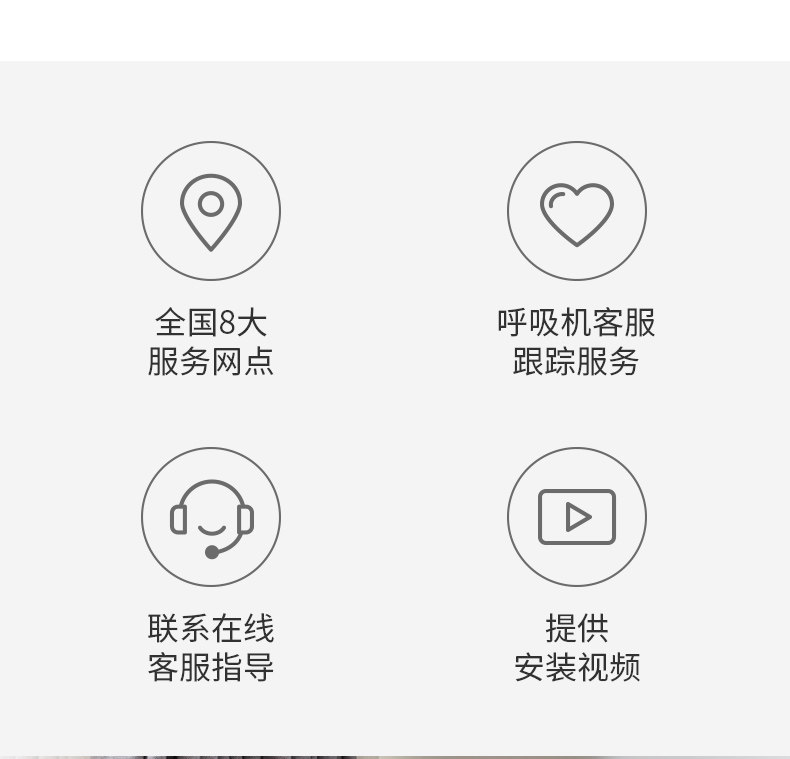 全国8大
服务网点

呼吸机客服
跟踪服务

联系在线
客服指导

提供
安装视频