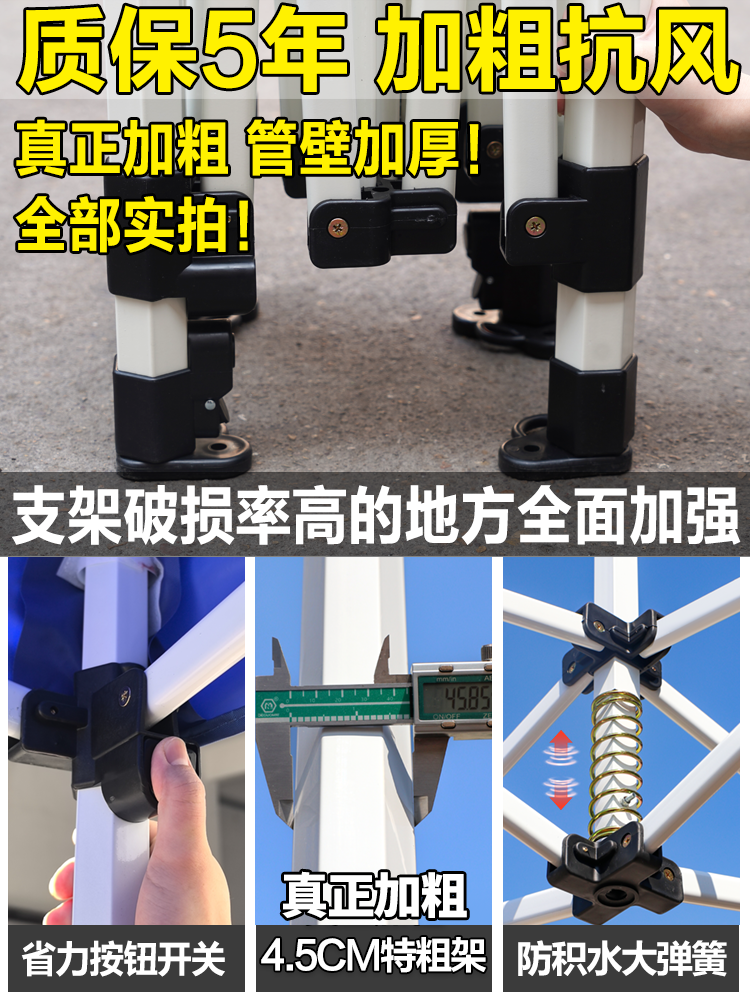 质保5年 加粗抗风

真正加粗 管壁加厚！

全部实拍！

支架破损率高的地方全面加强

45.85

真正加粗

省力按钮开关

4.5CM特粗架

防积水大弹簧