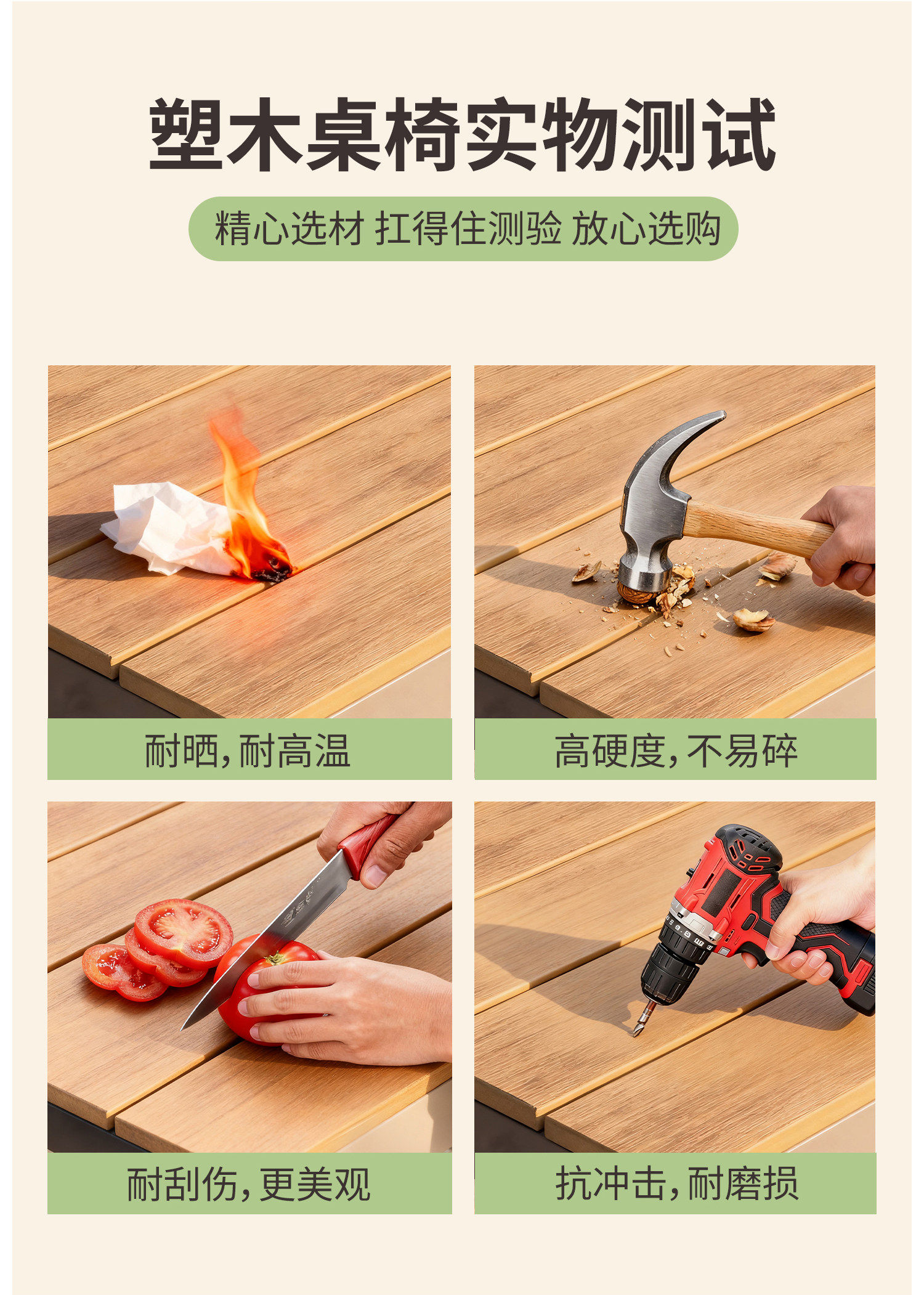 塑木桌椅实物测试

精心选材 扛得住测验 放心选购

耐晒，耐高温

高硬度，不易碎

耐刮伤，更美观

抗冲击，耐磨损