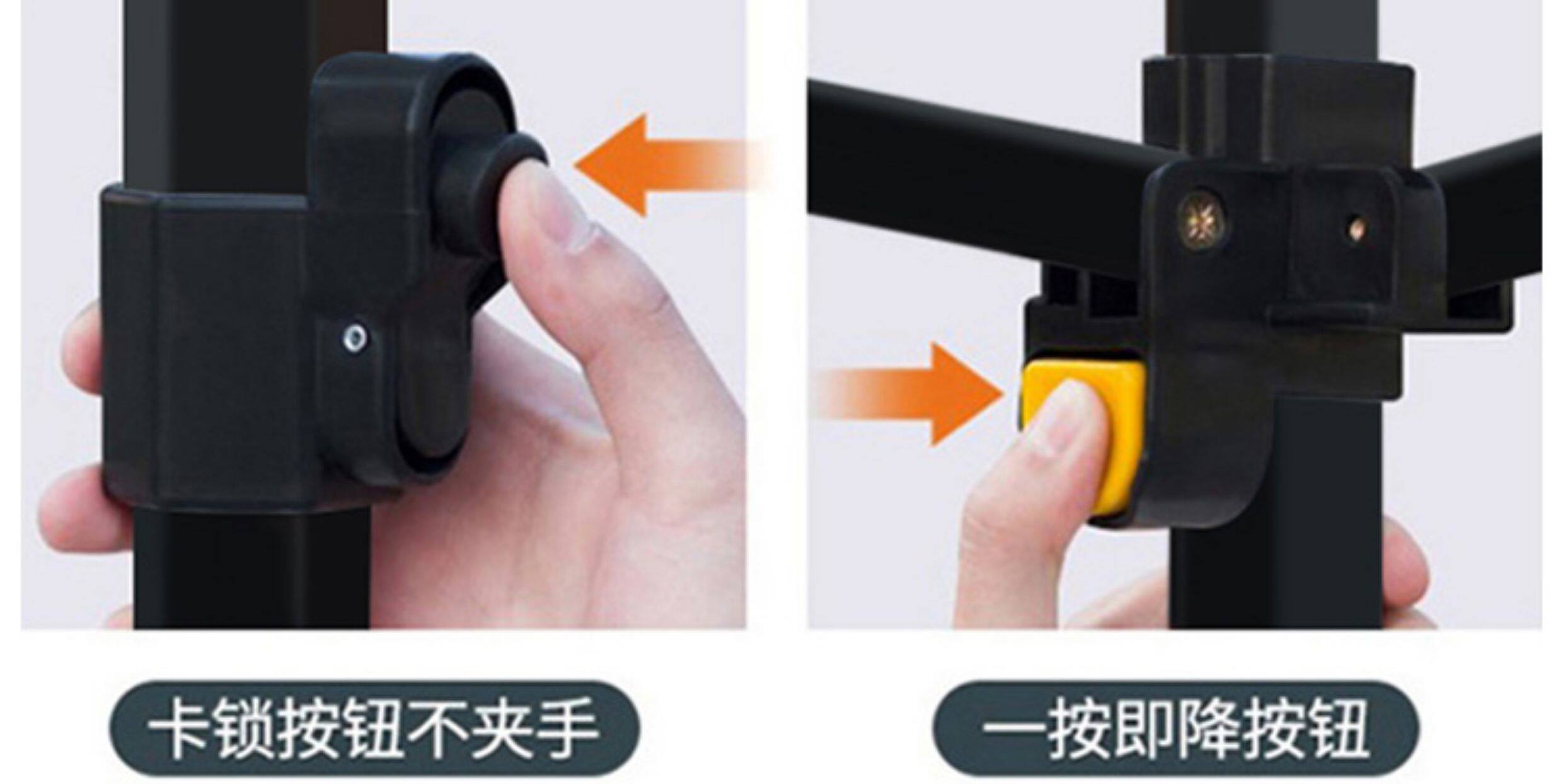 卡锁按钮不夹手

一按即降按钮