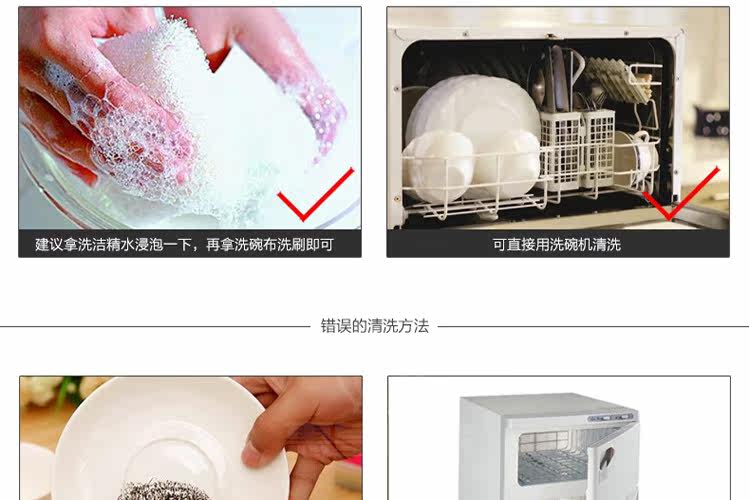 建议拿洗洁精水浸泡一下，再拿洗碗布洗刷即可

可直接用洗碗机清洗

错误的清洗方法