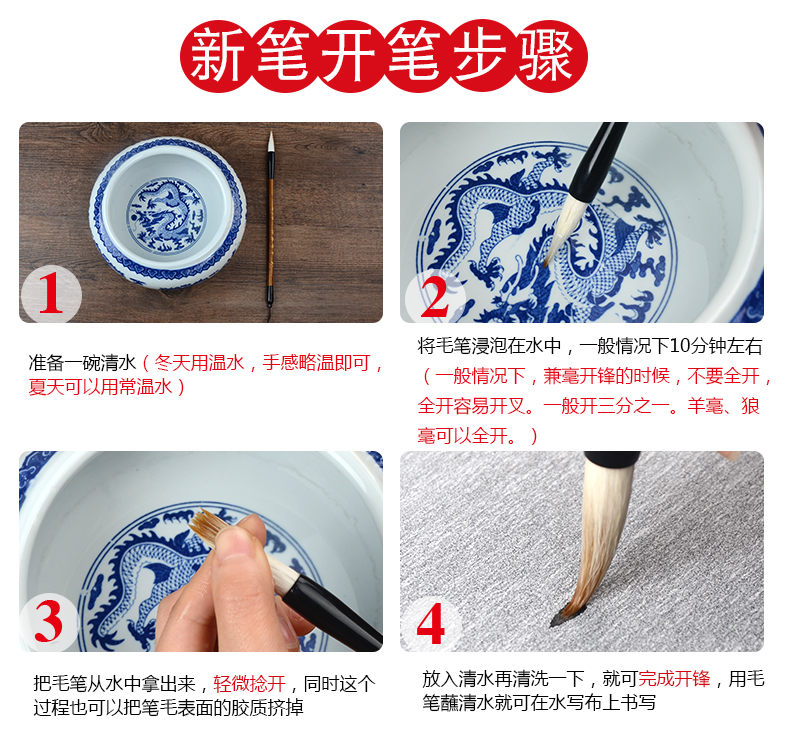 新笔开笔步骤

1

准备一碗清水（冬天用温水，手感略温即可，夏天可以用常温水）

2

将毛笔浸泡在水中，一般情况下10分钟左右（一般情况下，兼毫开锋的时候，不要全开，全开容易开叉。一般开三分之一。羊毫、狼毫可以全开。）

3

把毛笔从水中拿出来，轻微捻开，同时这个过程也可以把笔毛表面的胶质挤掉

4

放入清水再清洗一下，就可完成开锋，用毛笔蘸清水就可在水写布上书写