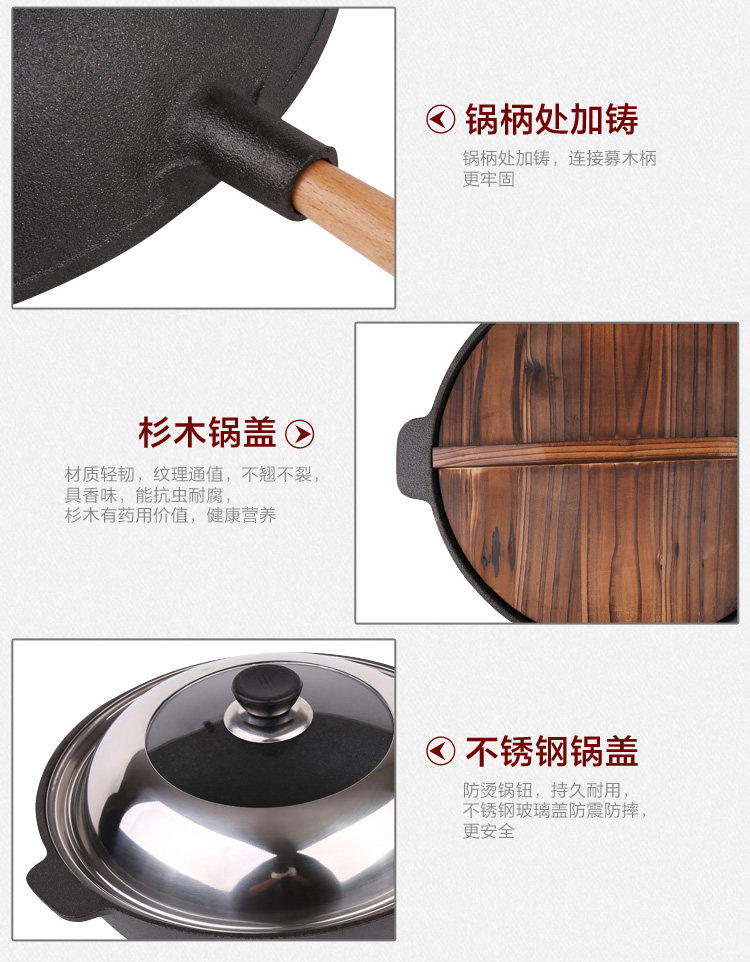 锅柄处加铸

锅柄处加铸，连接募木柄更牢固

杉木锅盖

材质轻韧，纹理通值，不翘不裂，具香味，能抗虫耐腐，杉木有药用价值，健康营养

不锈钢锅盖

防烫锅钮，持久耐用，不锈钢玻璃盖防震防摔，更安全