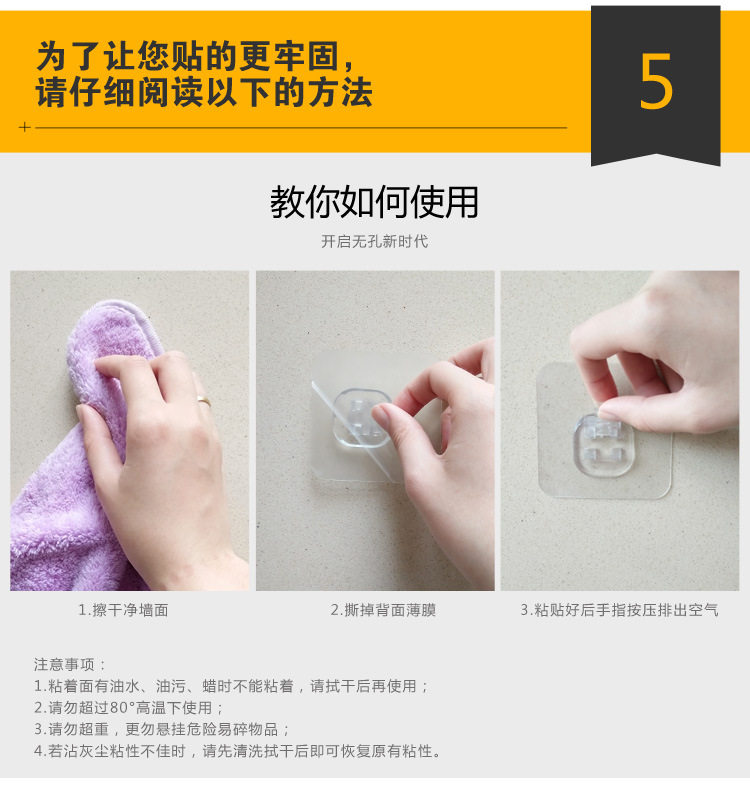 为了让您贴的更牢固，
请仔细阅读以下的方法

5

教你如何使用

开启无孔新时代

1.擦干净墙面

2.撕掉背面薄膜

3.粘贴好后手指按压排出空气

注意事项：
1.粘着面有油水、油污、蜡时不能粘着，请拭干后再使用；
2.请勿超过80°高温下使用；
3.请勿超重，更勿悬挂危险易碎物品；
4.若沾灰尘粘性不佳时，请先清洗拭干后即可恢复原有粘性。